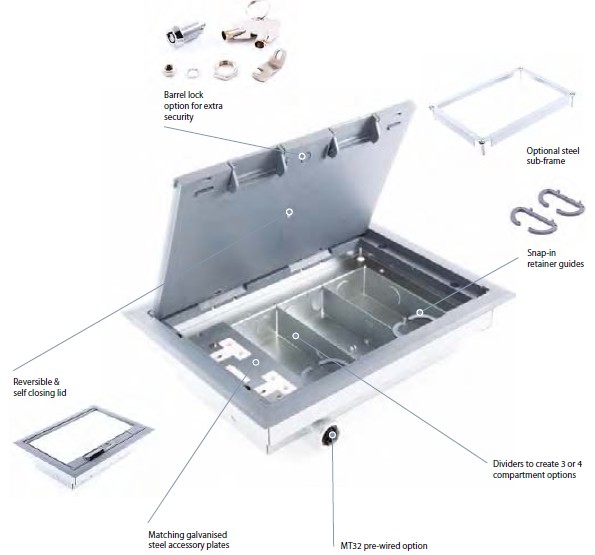 Barrel lock option for extra security

Optional steel sub-frame

Snap-in retainer guides

Reversible & self closing lid

Dividers to create 3 or 4 compartment options

Matching galvanised steel accessory plates

MT32 pre-wired option