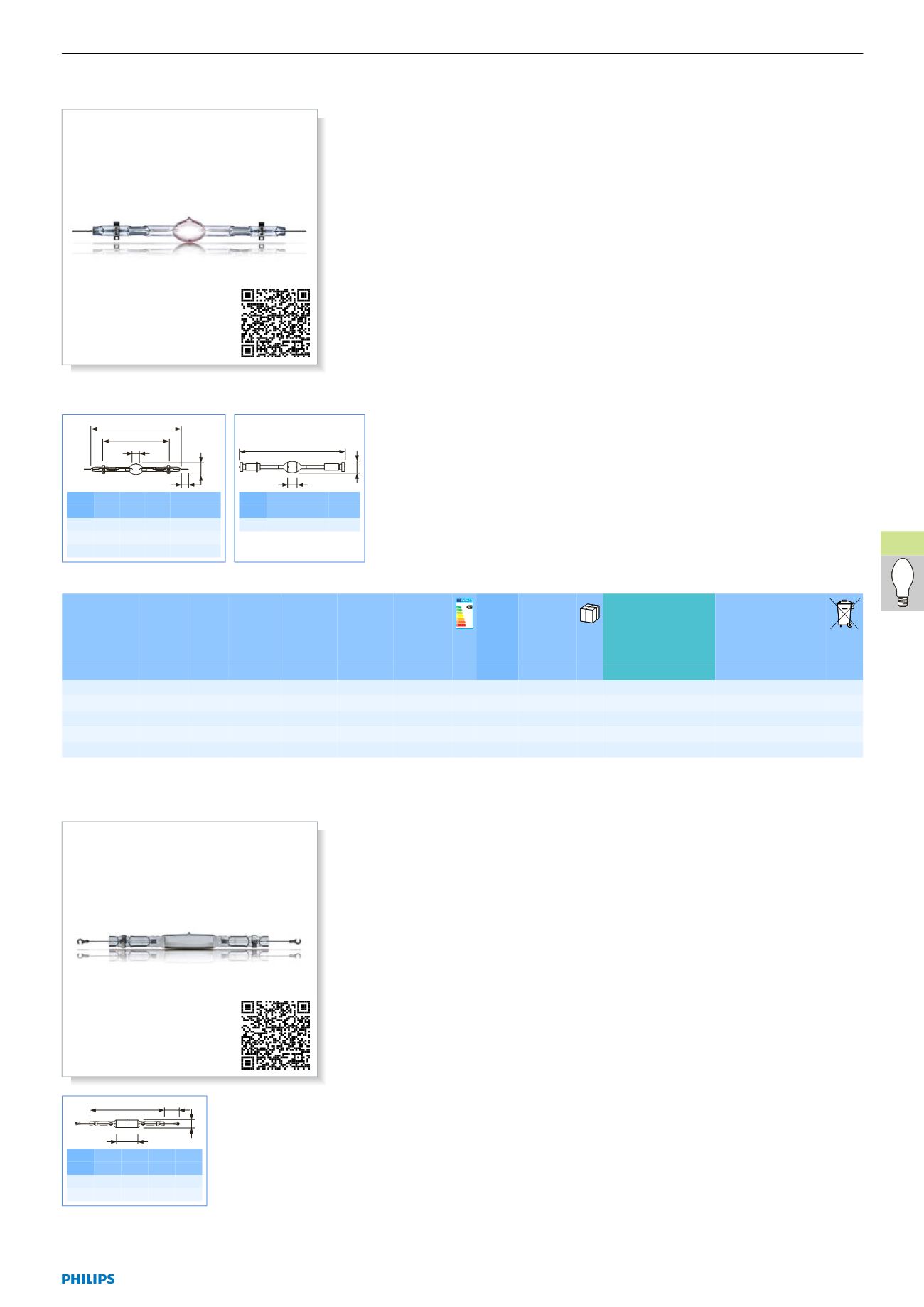 PHILIPS