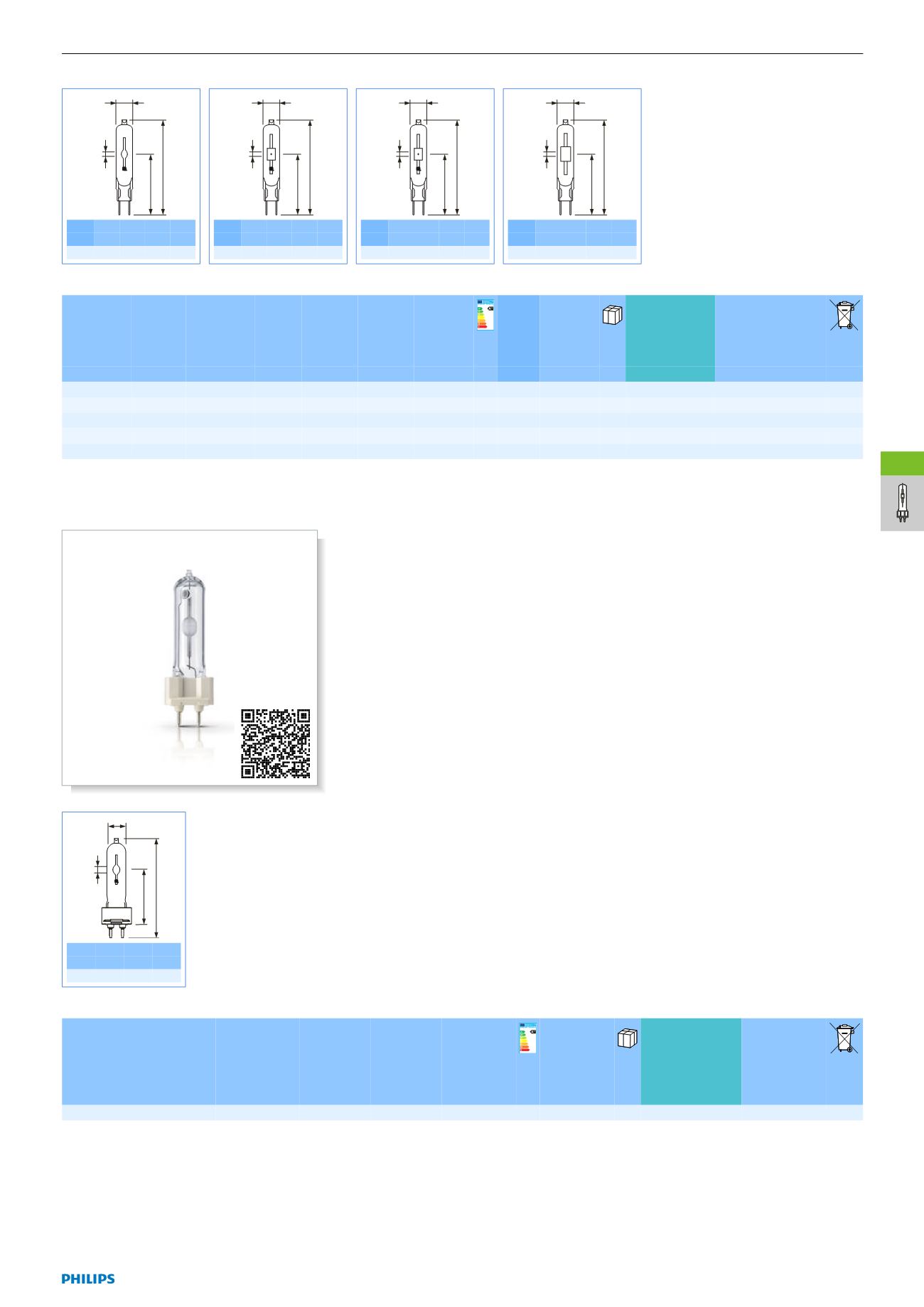 PHILIPS