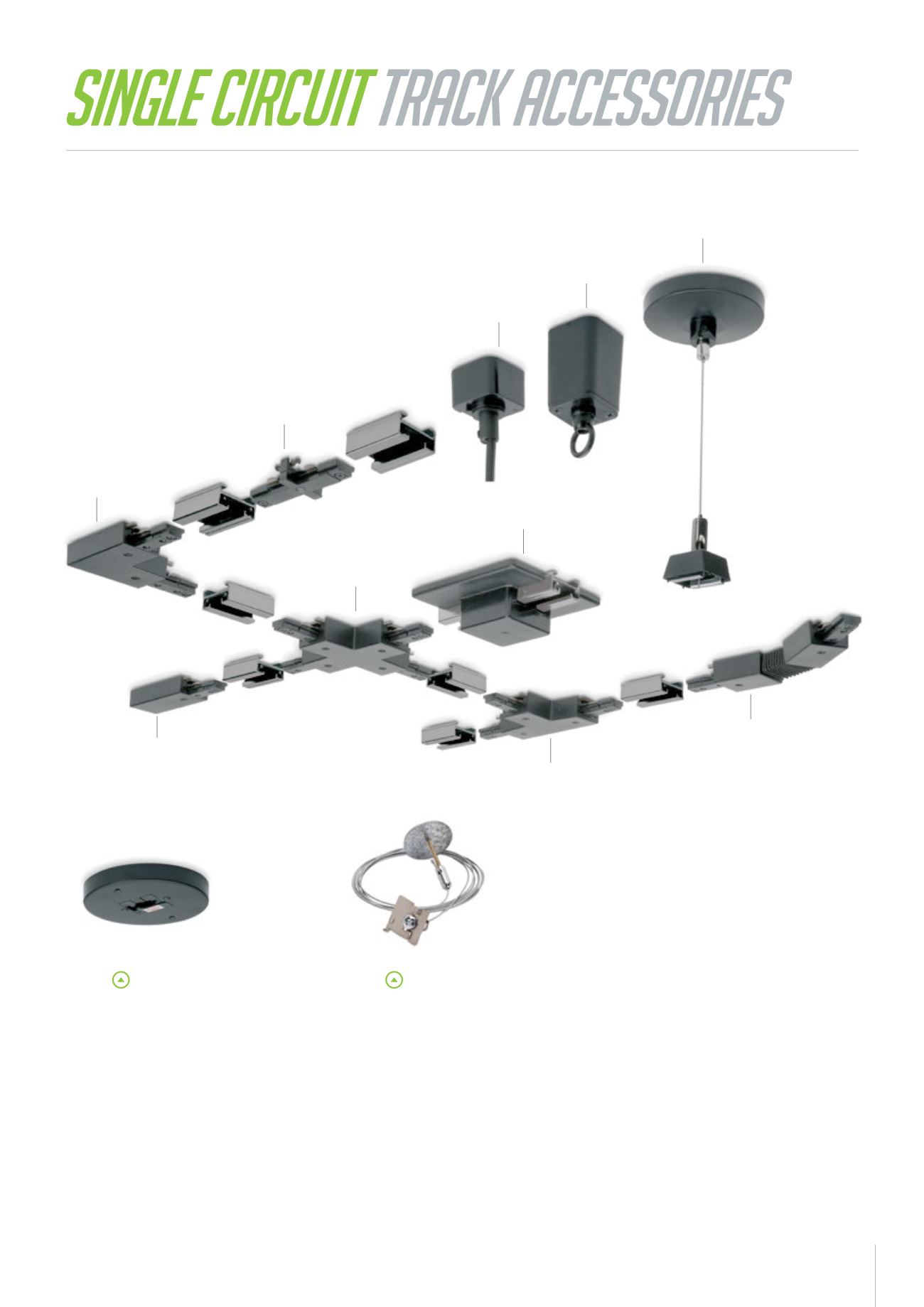 SINGLE CIRCUIT TRACK ACCESSORIES