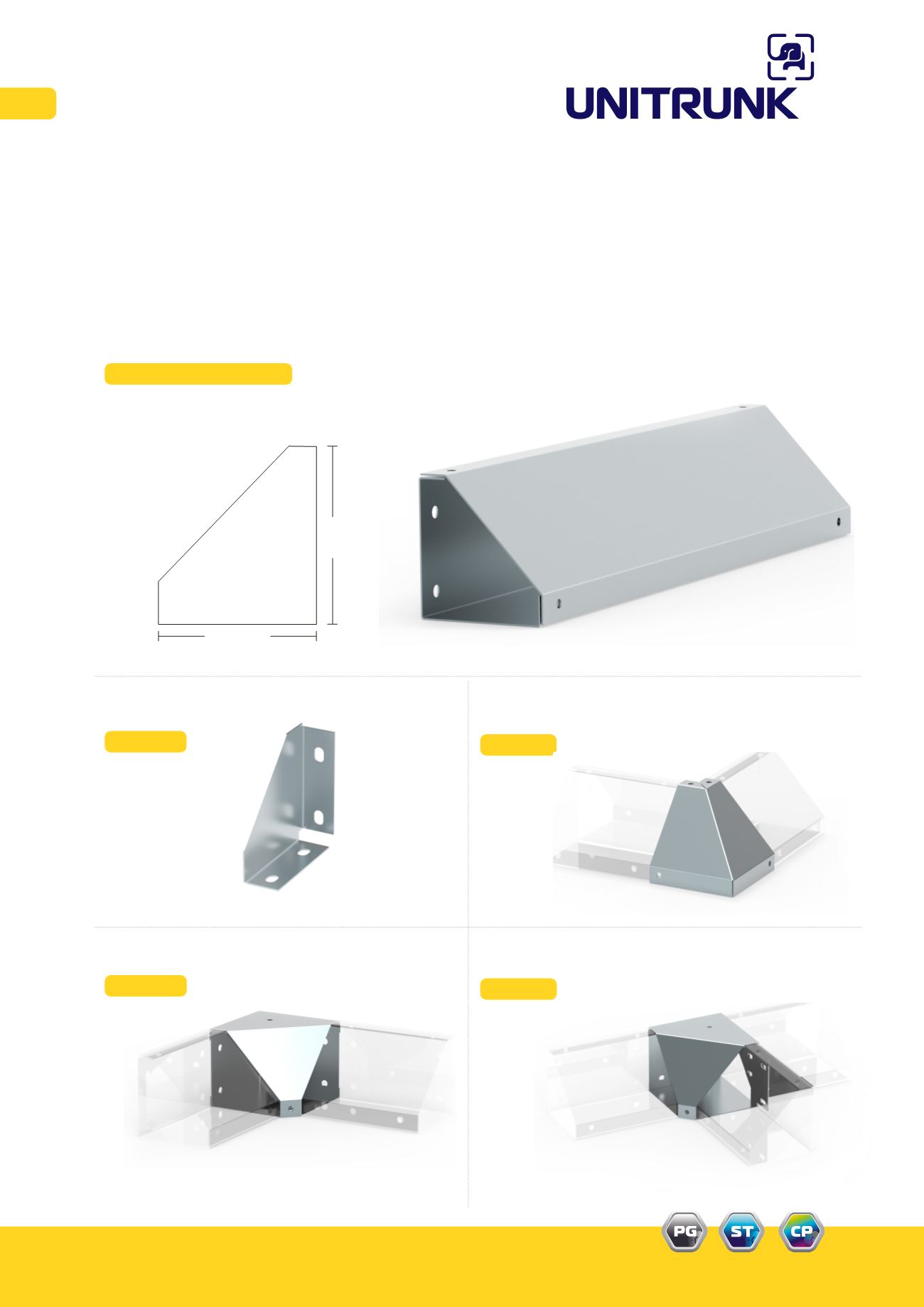 UNITRUNK

PG ST CP