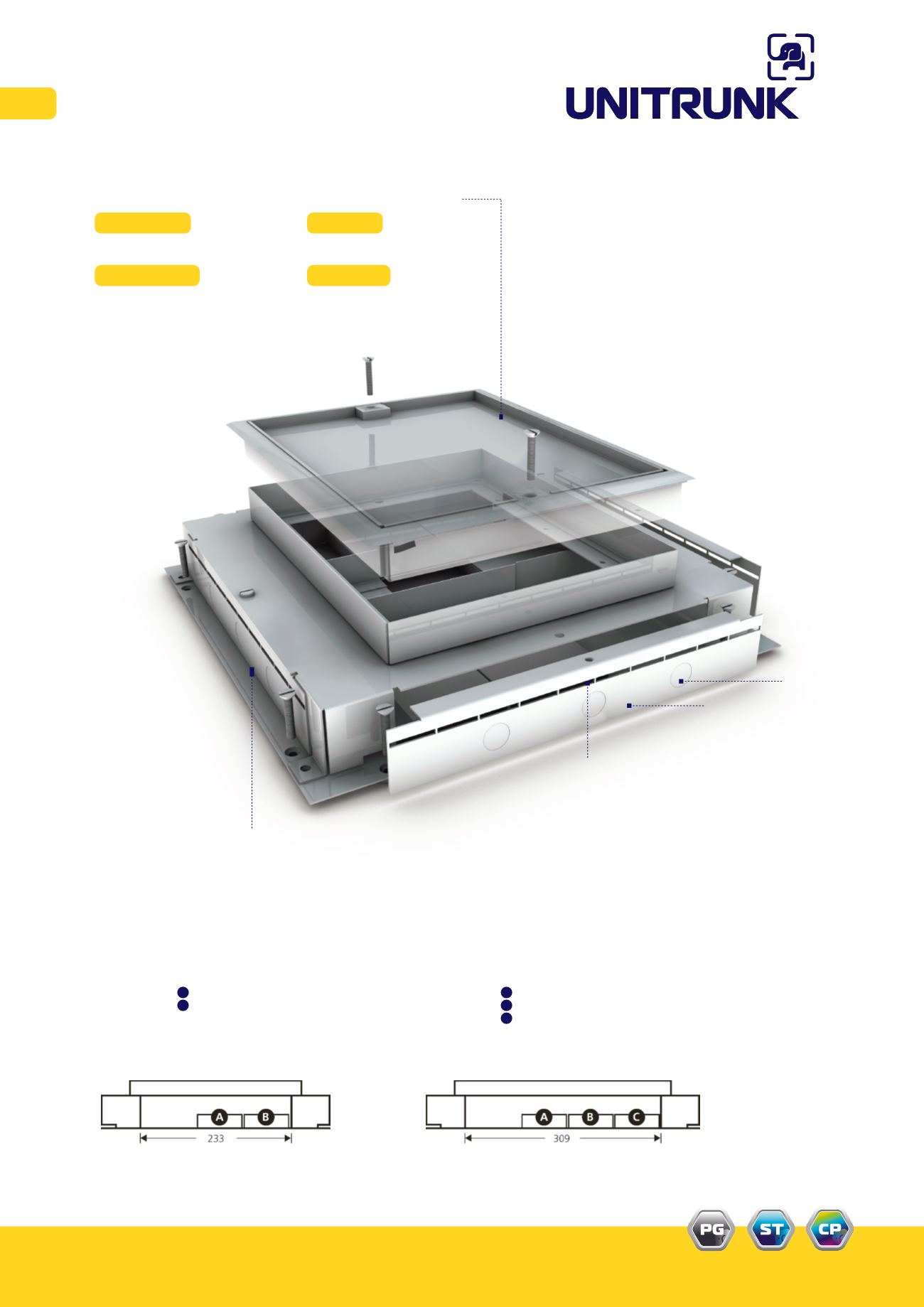 UNITRUNK

A B
233

A B C
309

PG ST CP