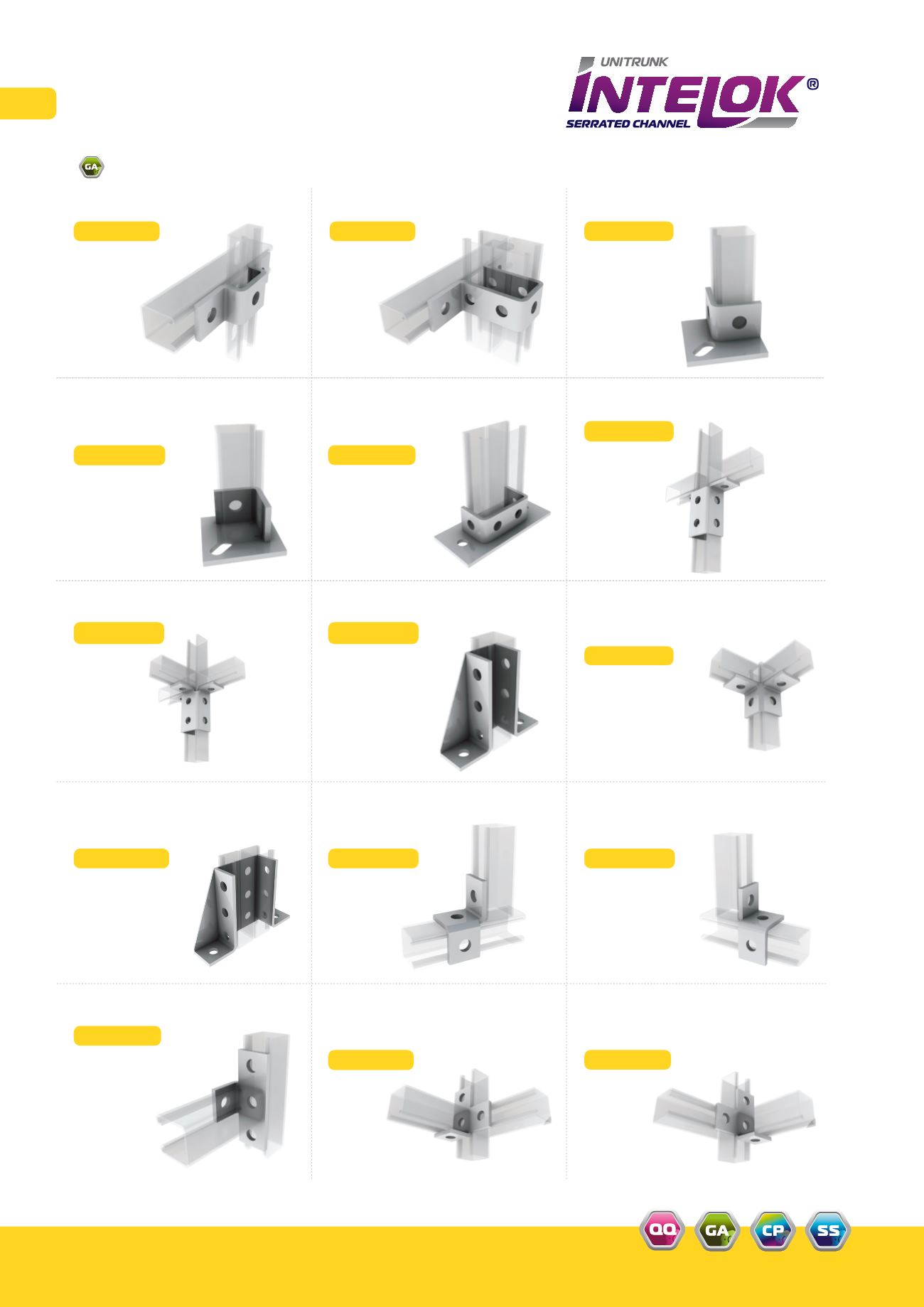 UNITRUNK
INTELOK®
SERRATED CHANNEL

GA

QQ GA CP SS