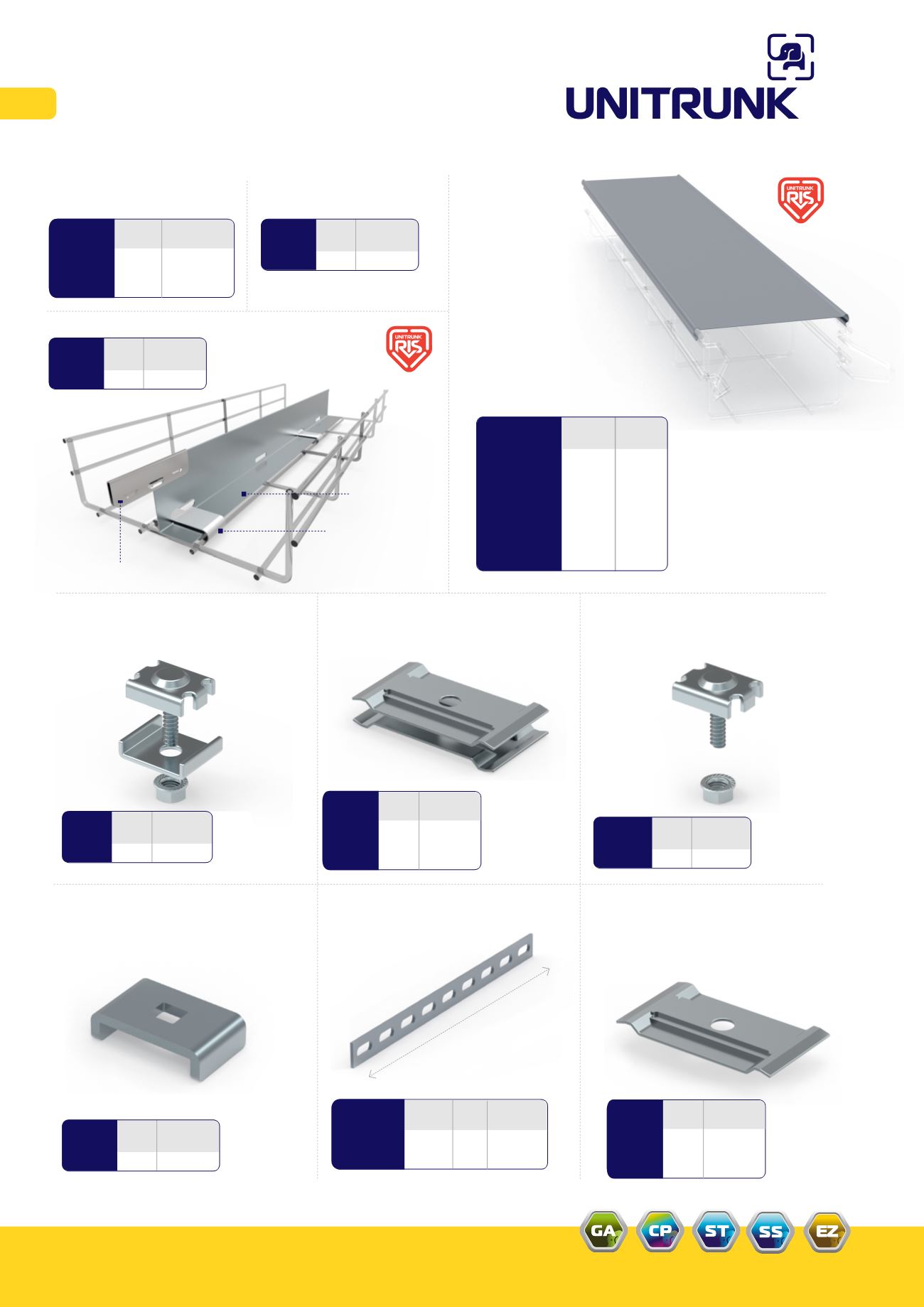 UNITRUNK

UNITRUNK RIS

UNITRUNK RIS

GA CP ST SS EZ