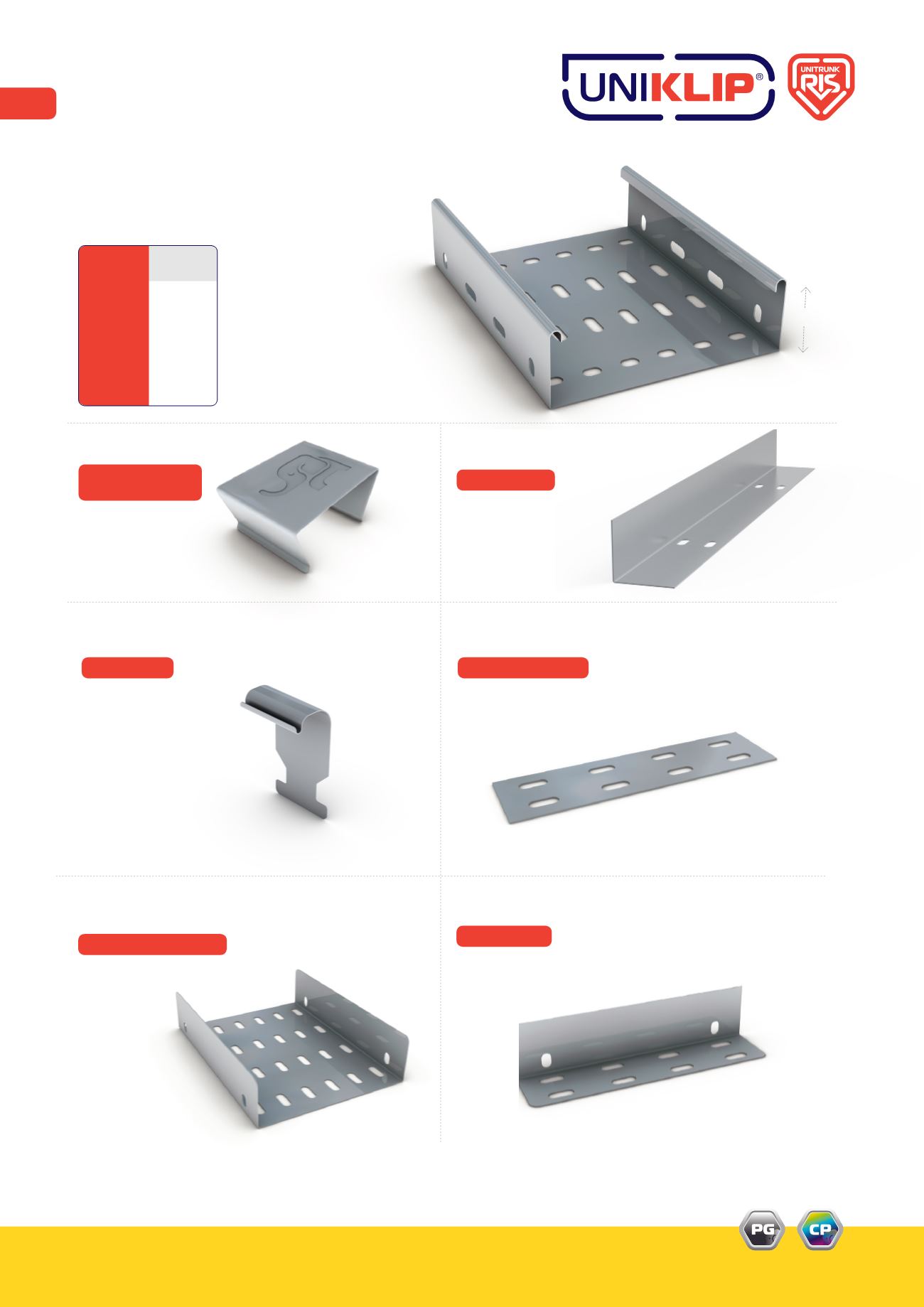 UNIKLIP®

UNITRUNK RIS

PG

CP