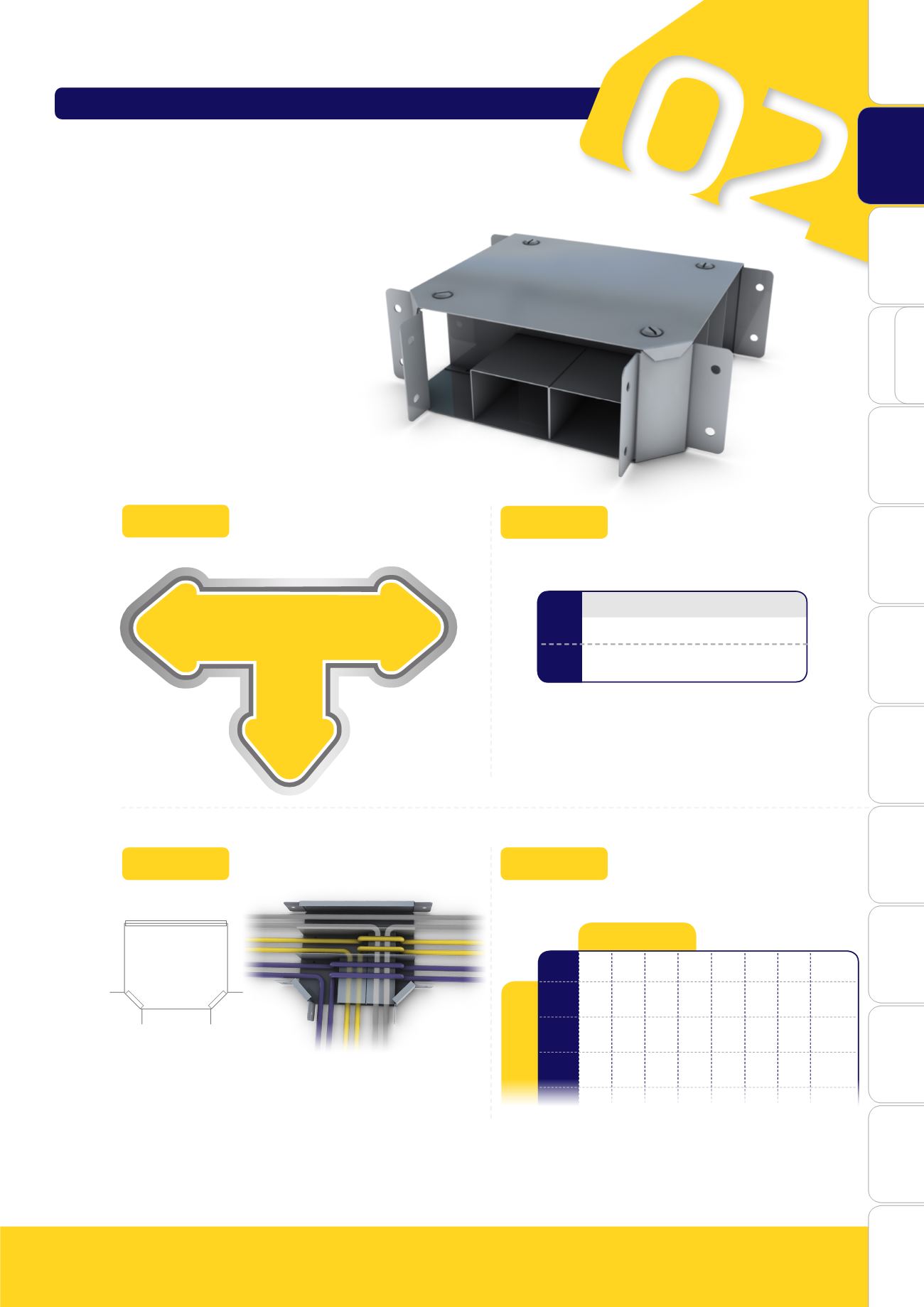 02