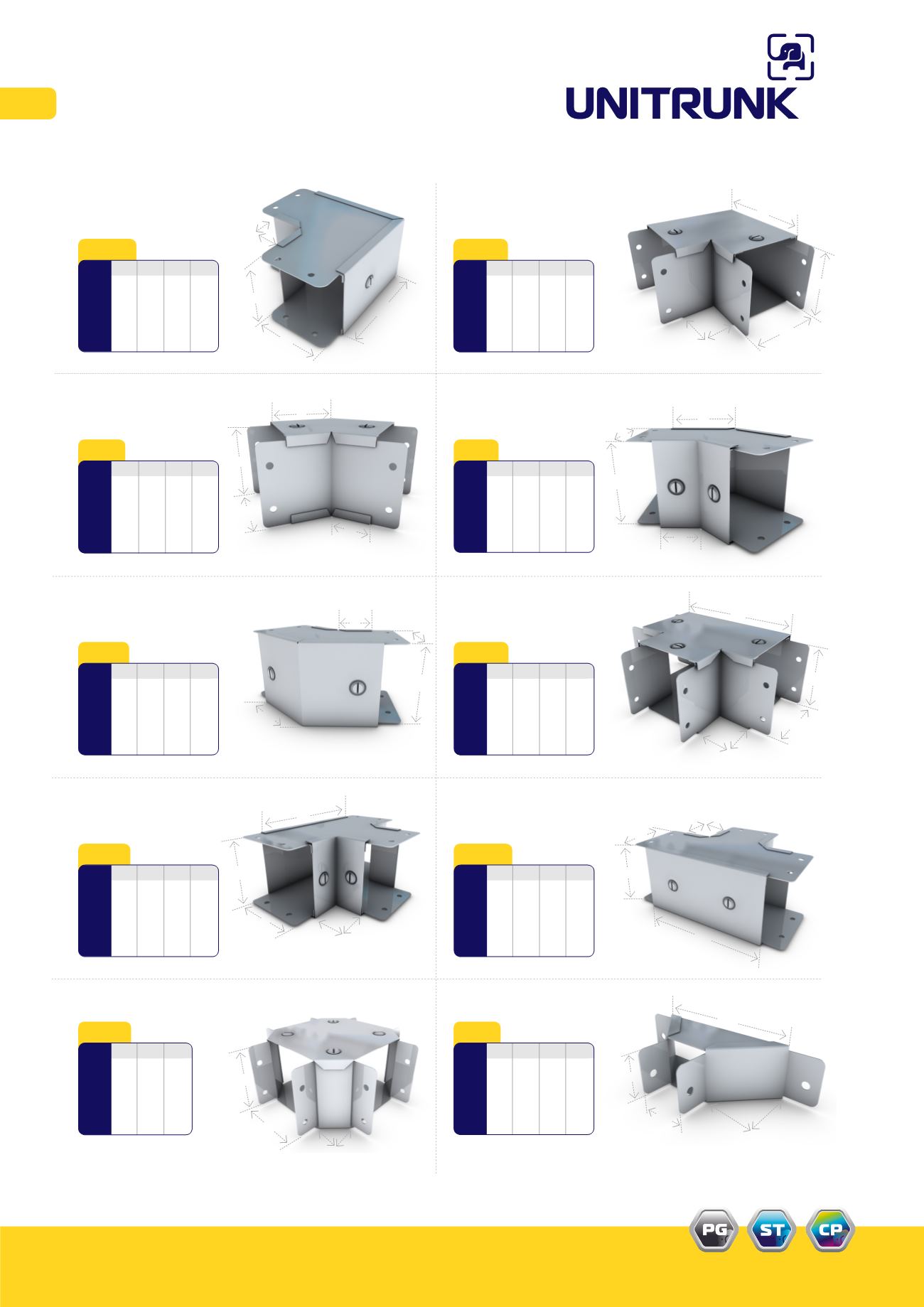 UNITRUNK

PG

ST

CP