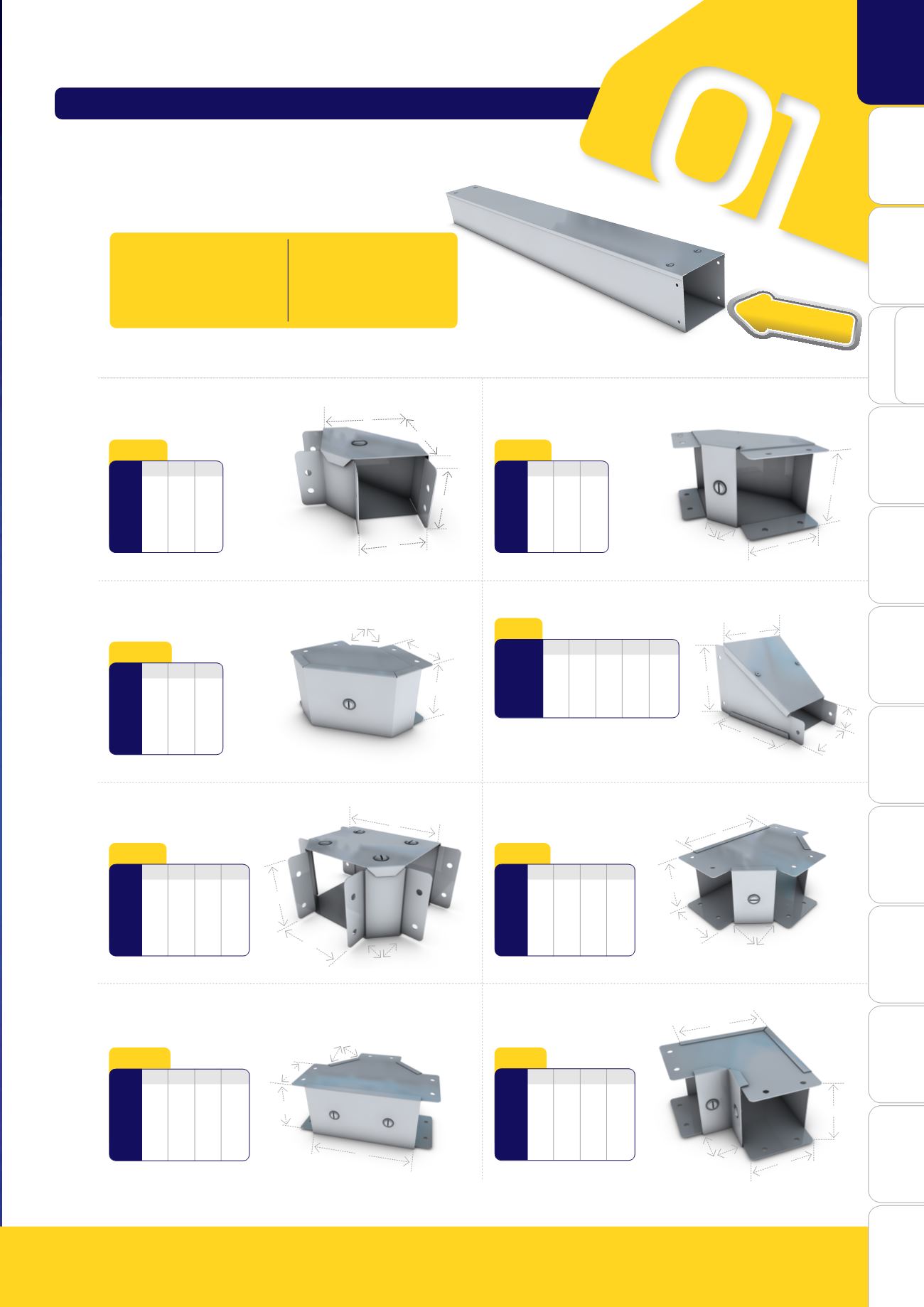 01