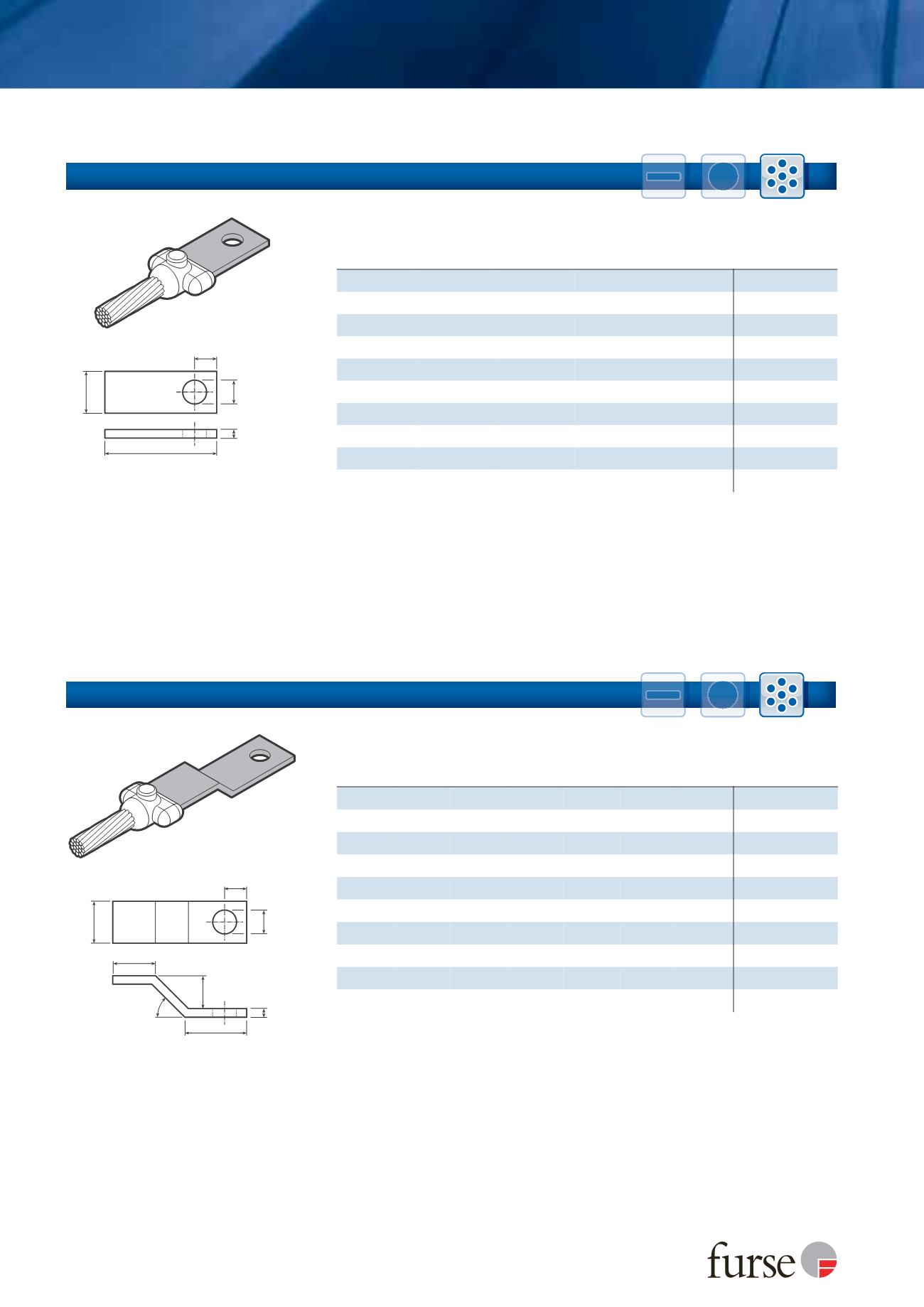 furse