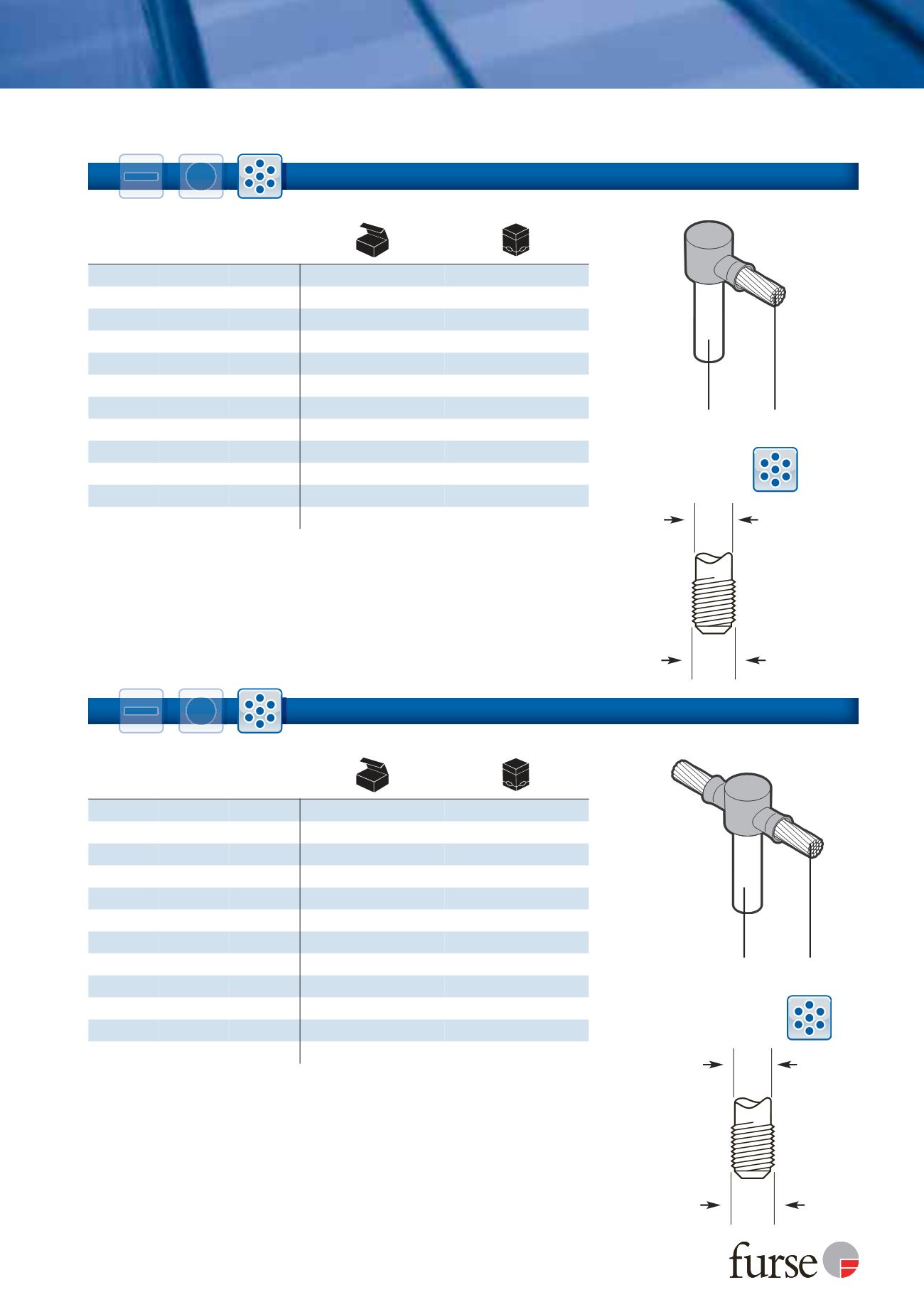 furse