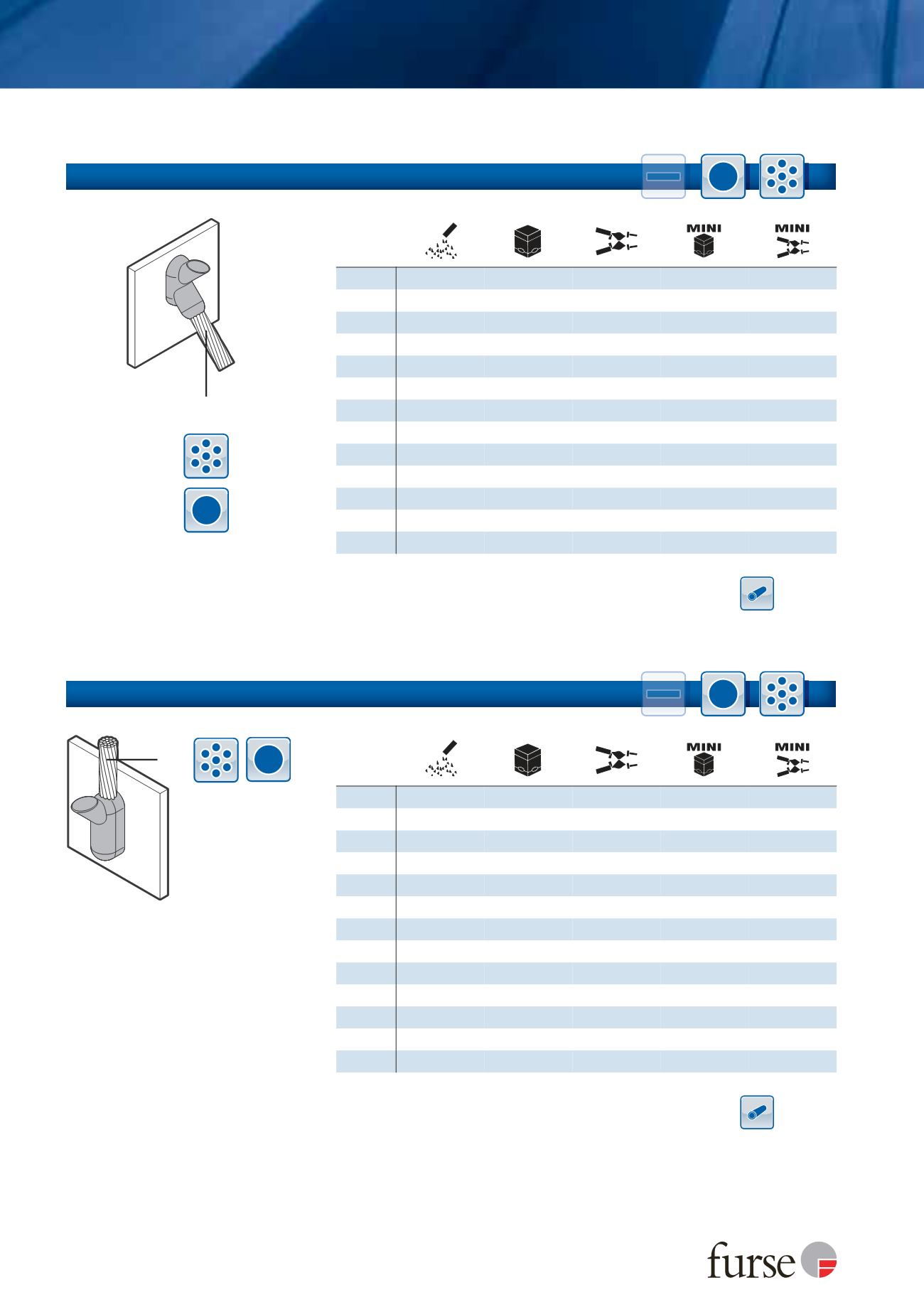 MINI

MINI

MINI

MINI

furse