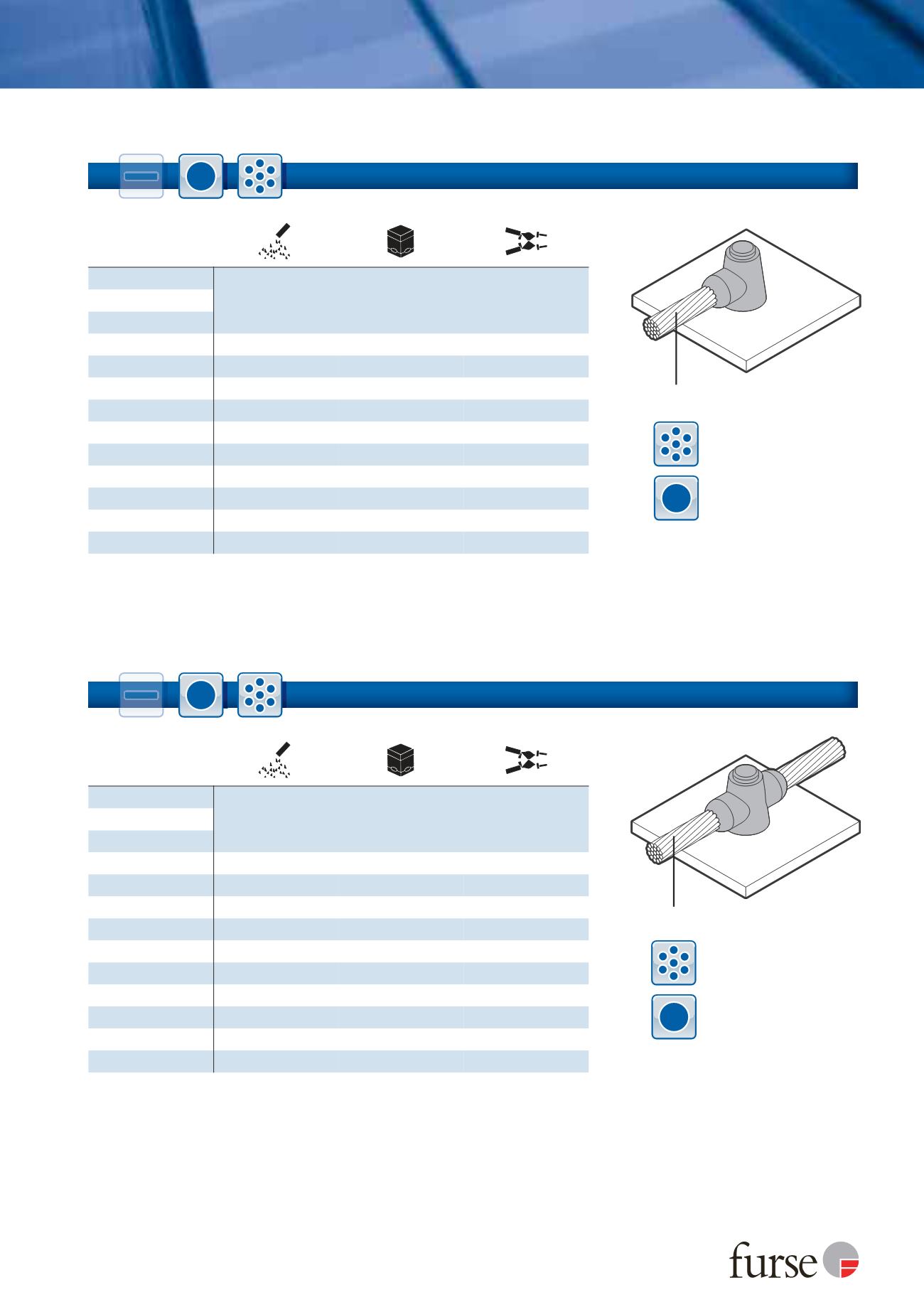 furse