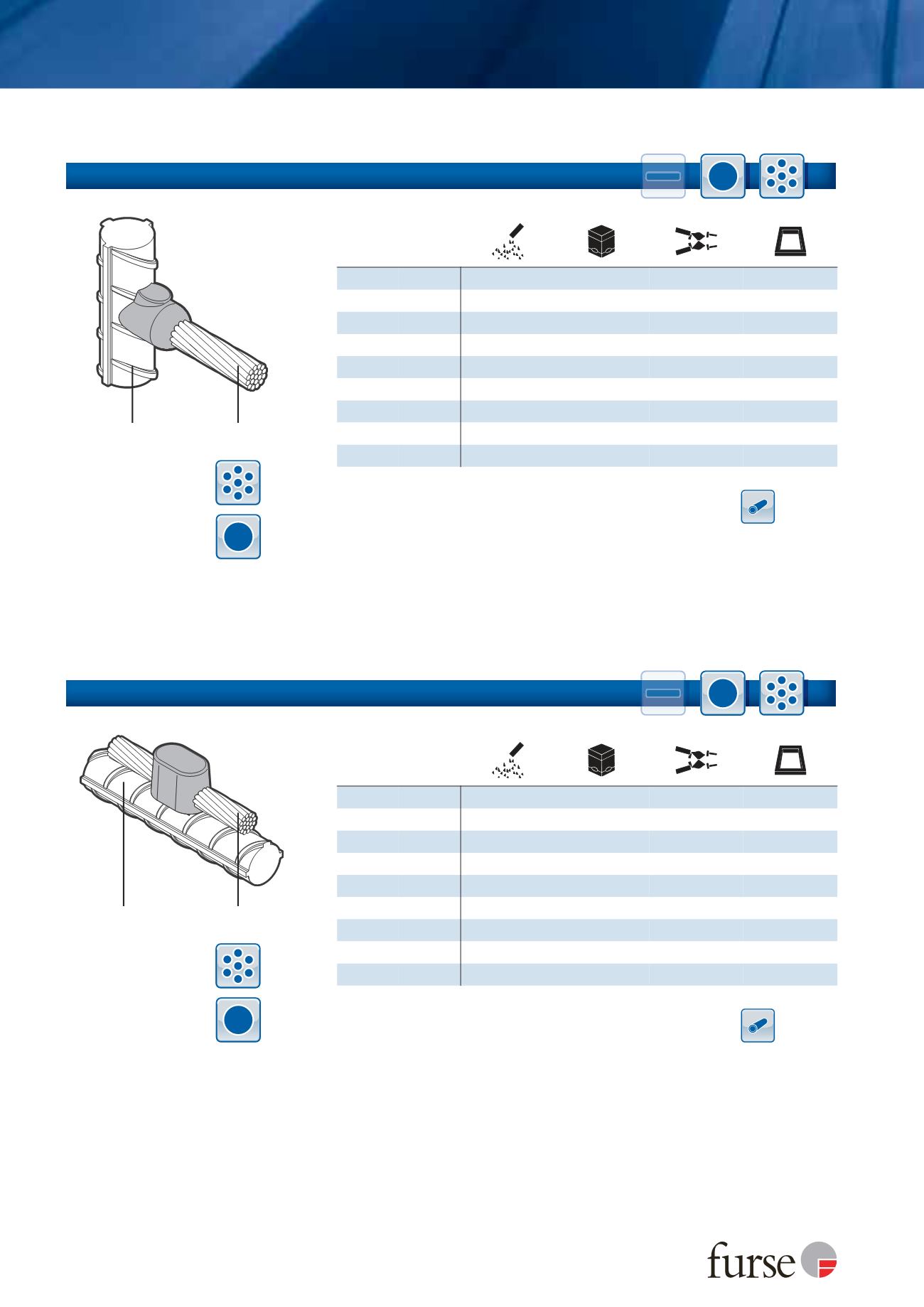 furse