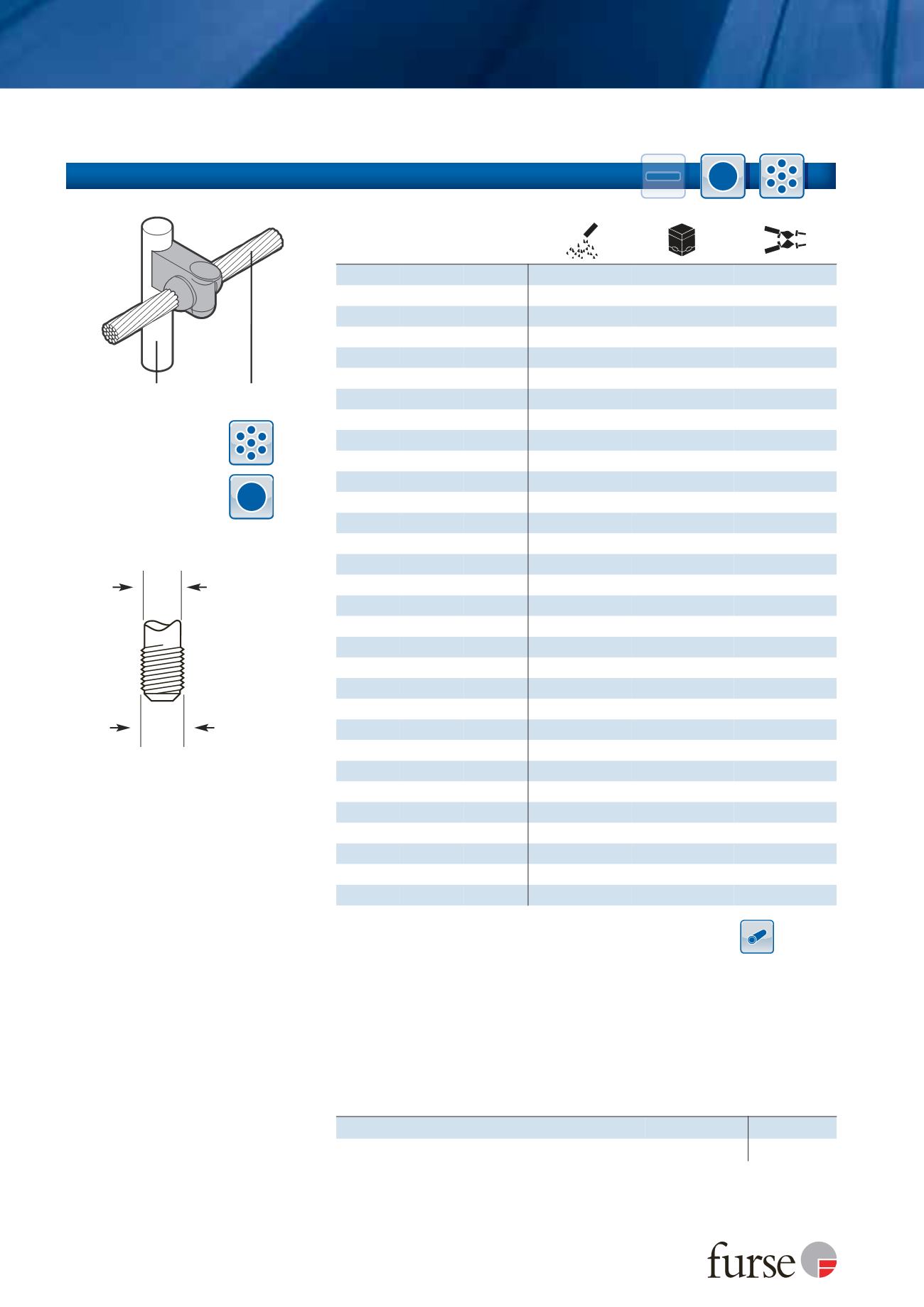 furse