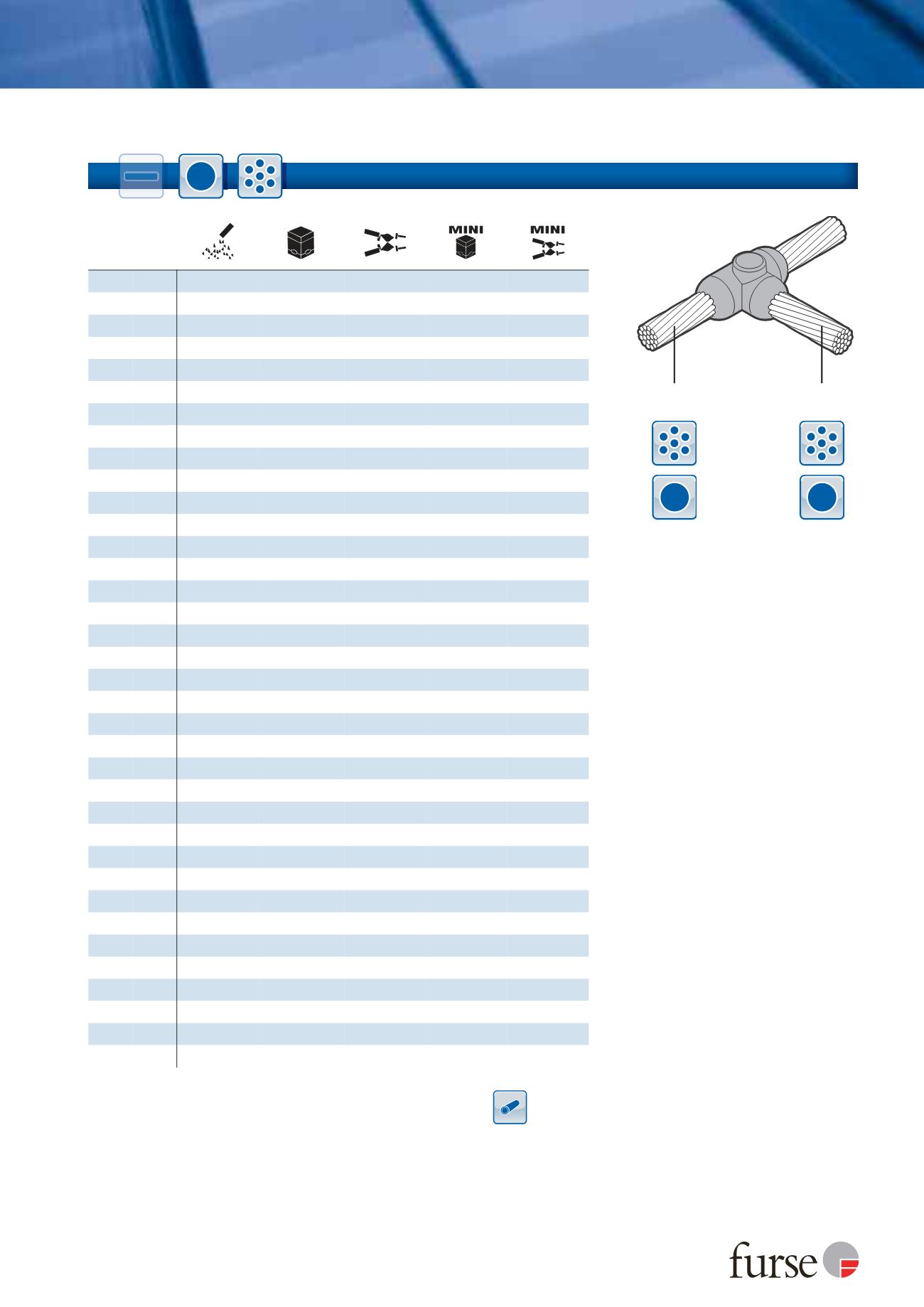 MINI

MINI

furse