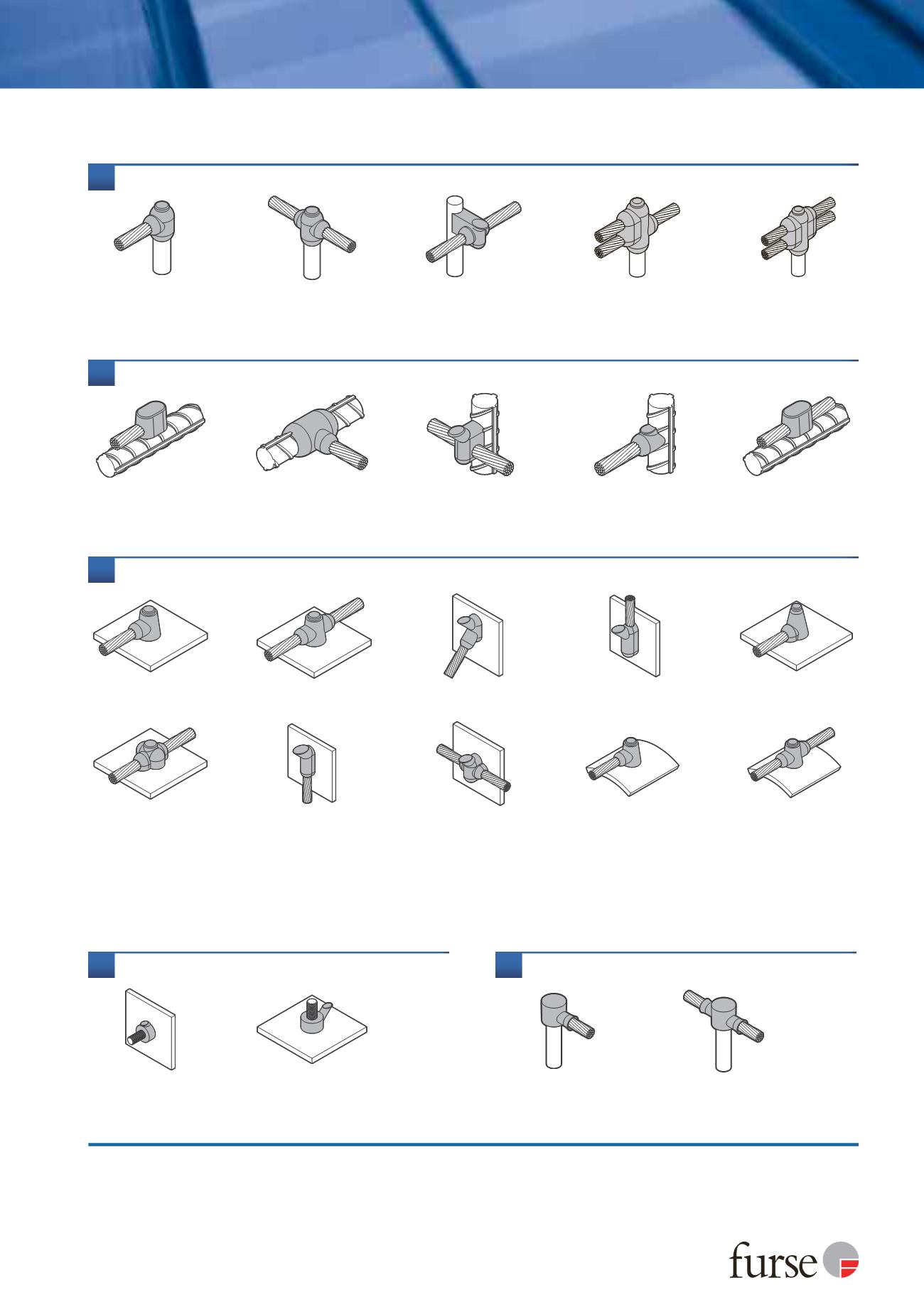 furse