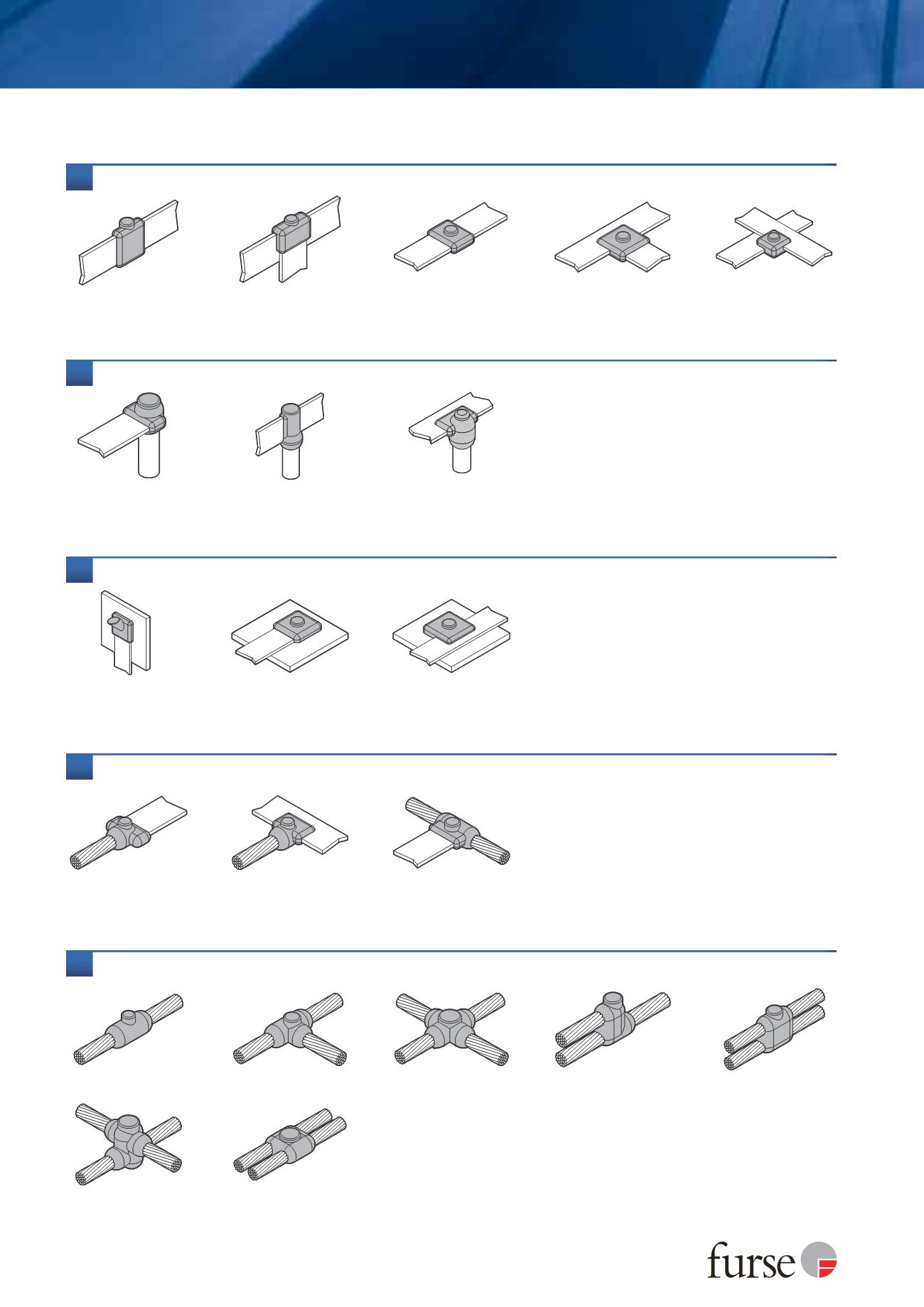 furse