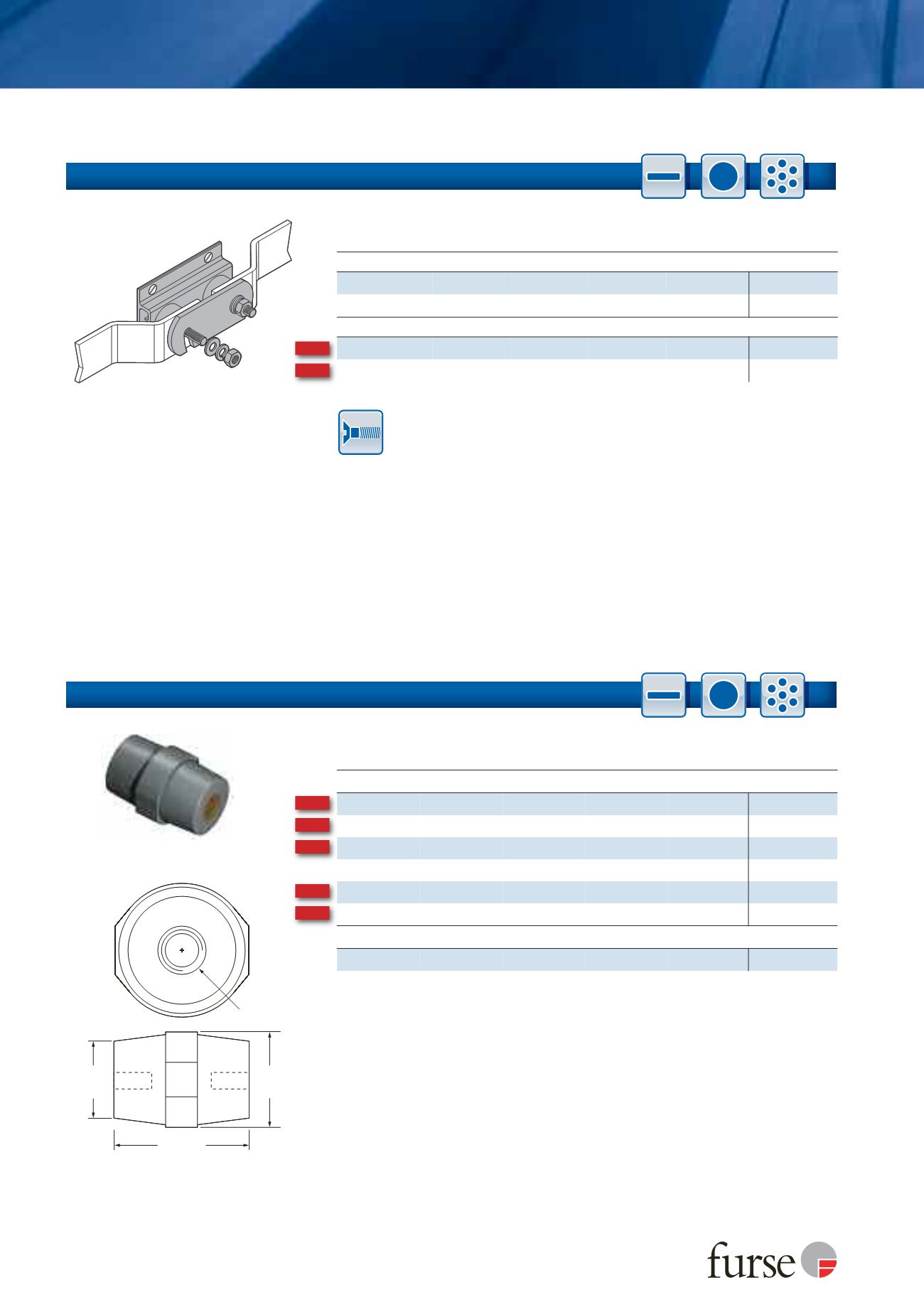 furse