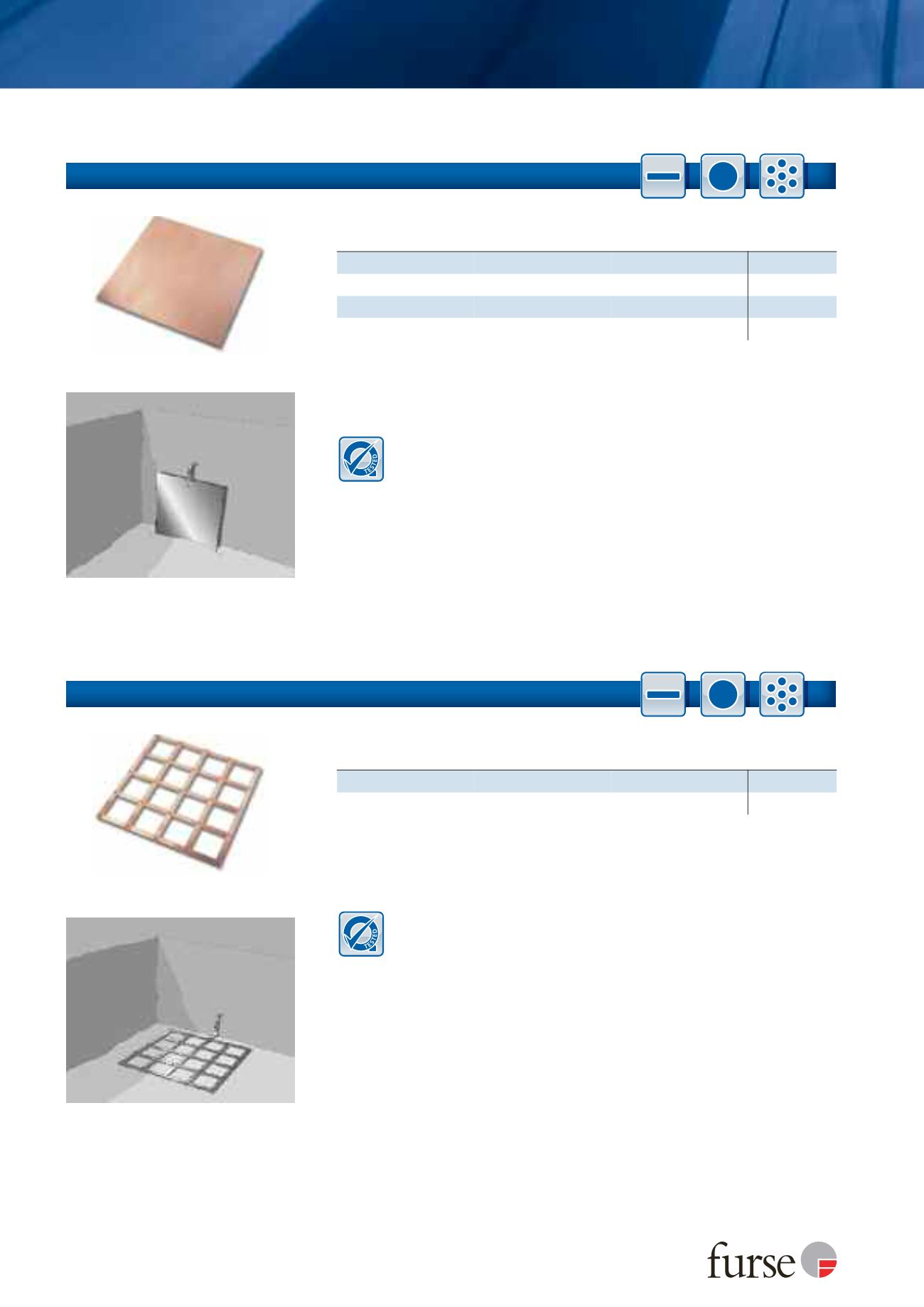 TESTED

TESTED

furse