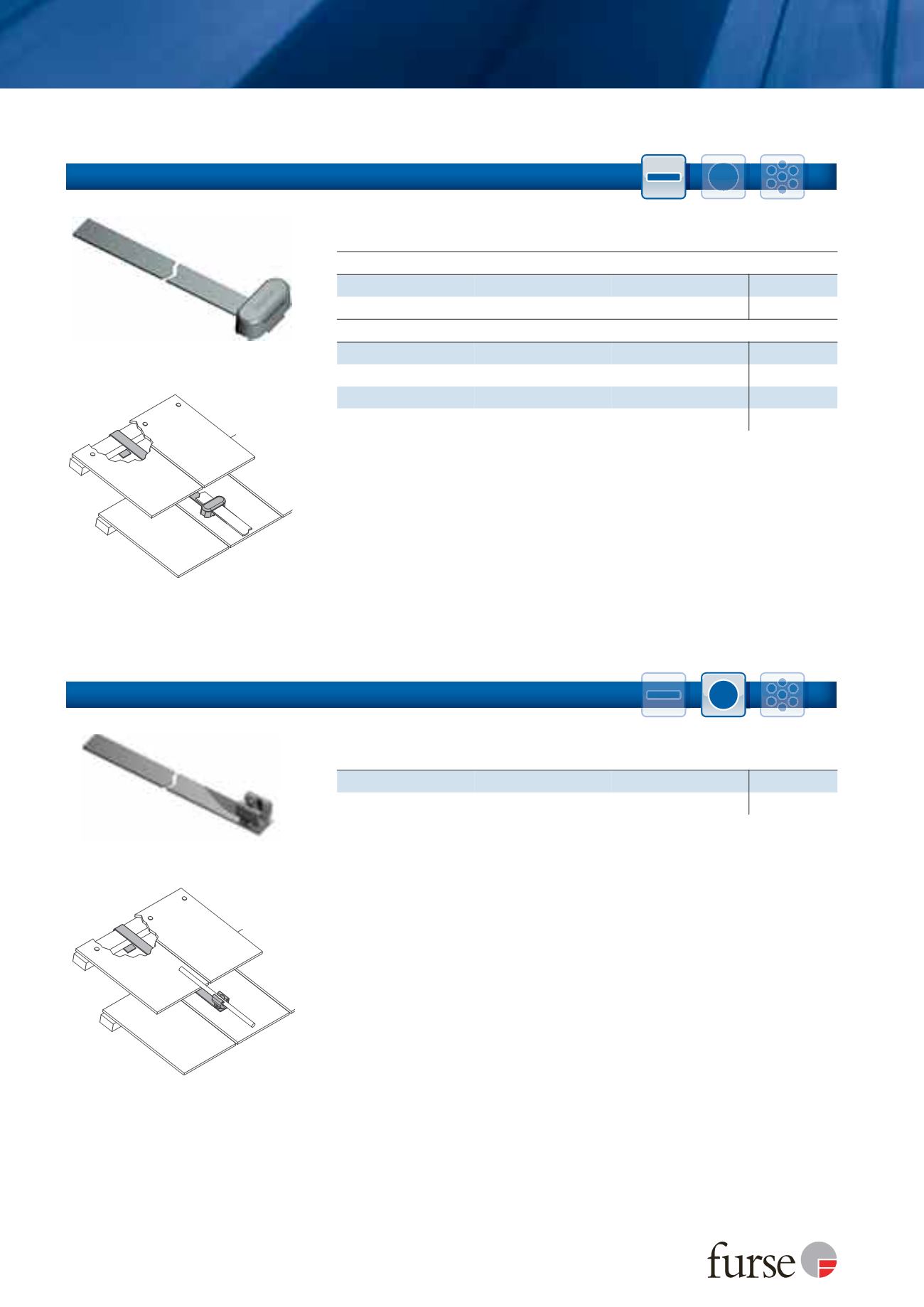 furse