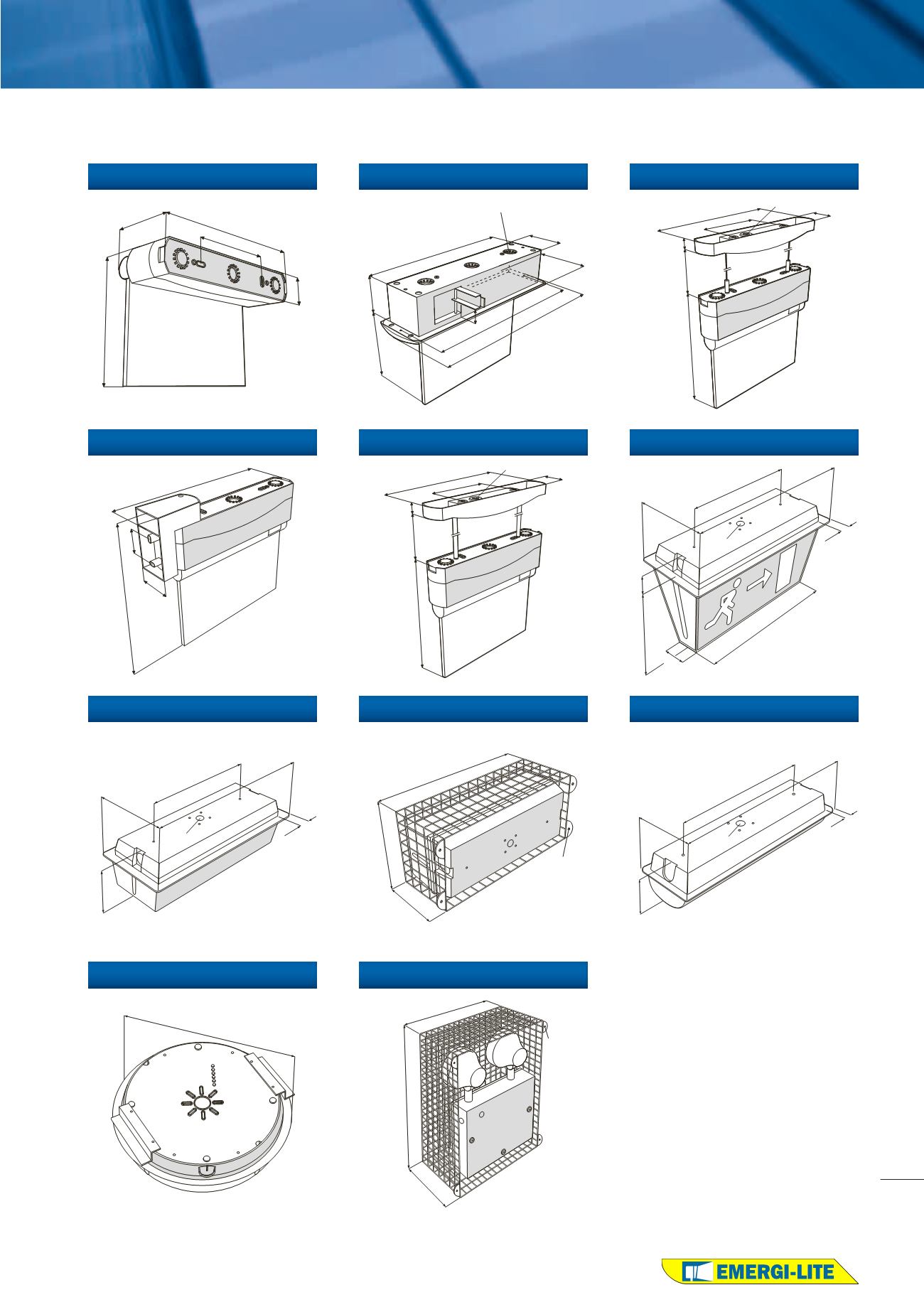 EMERGI-LITE