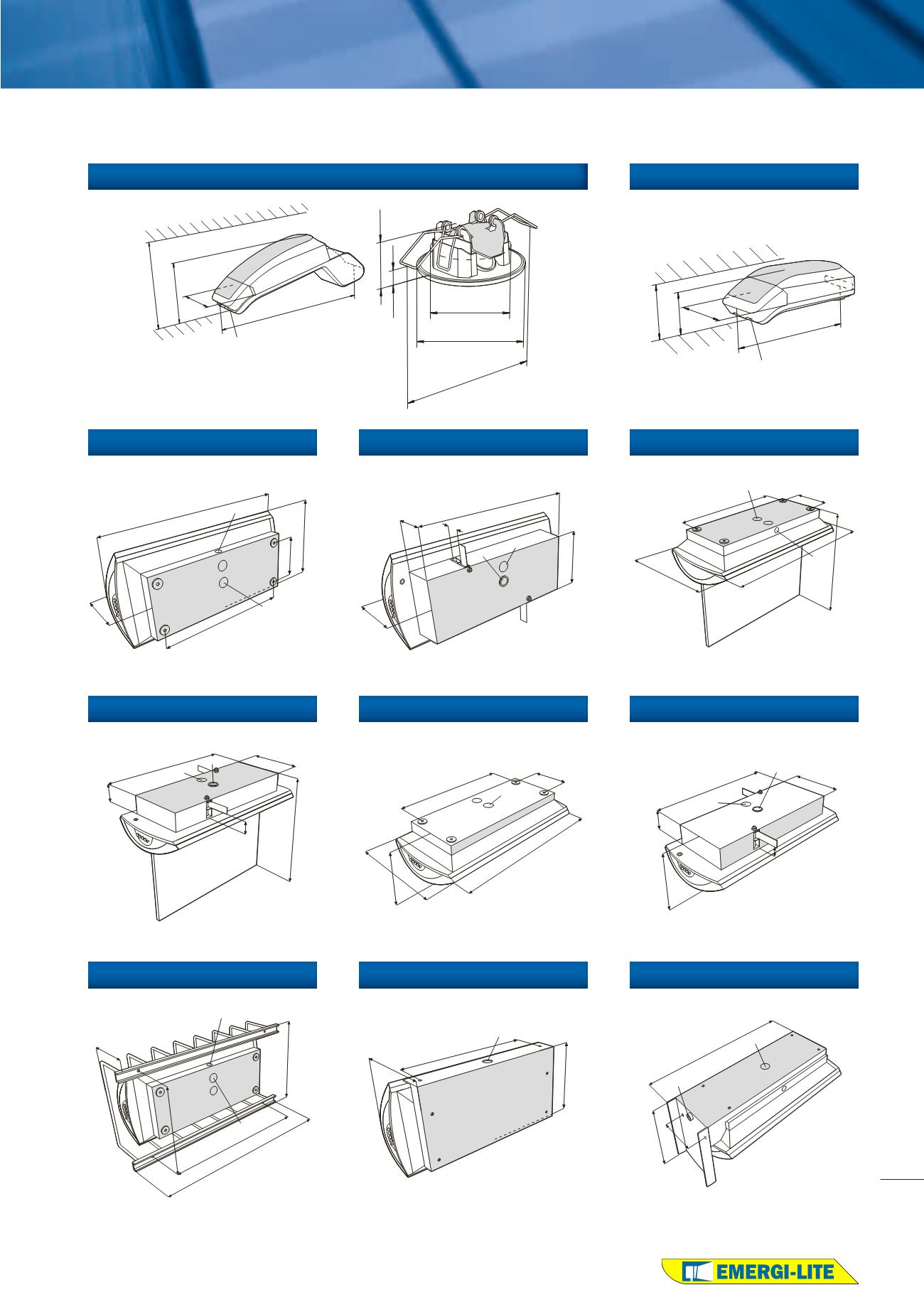 EMERGI-LITE