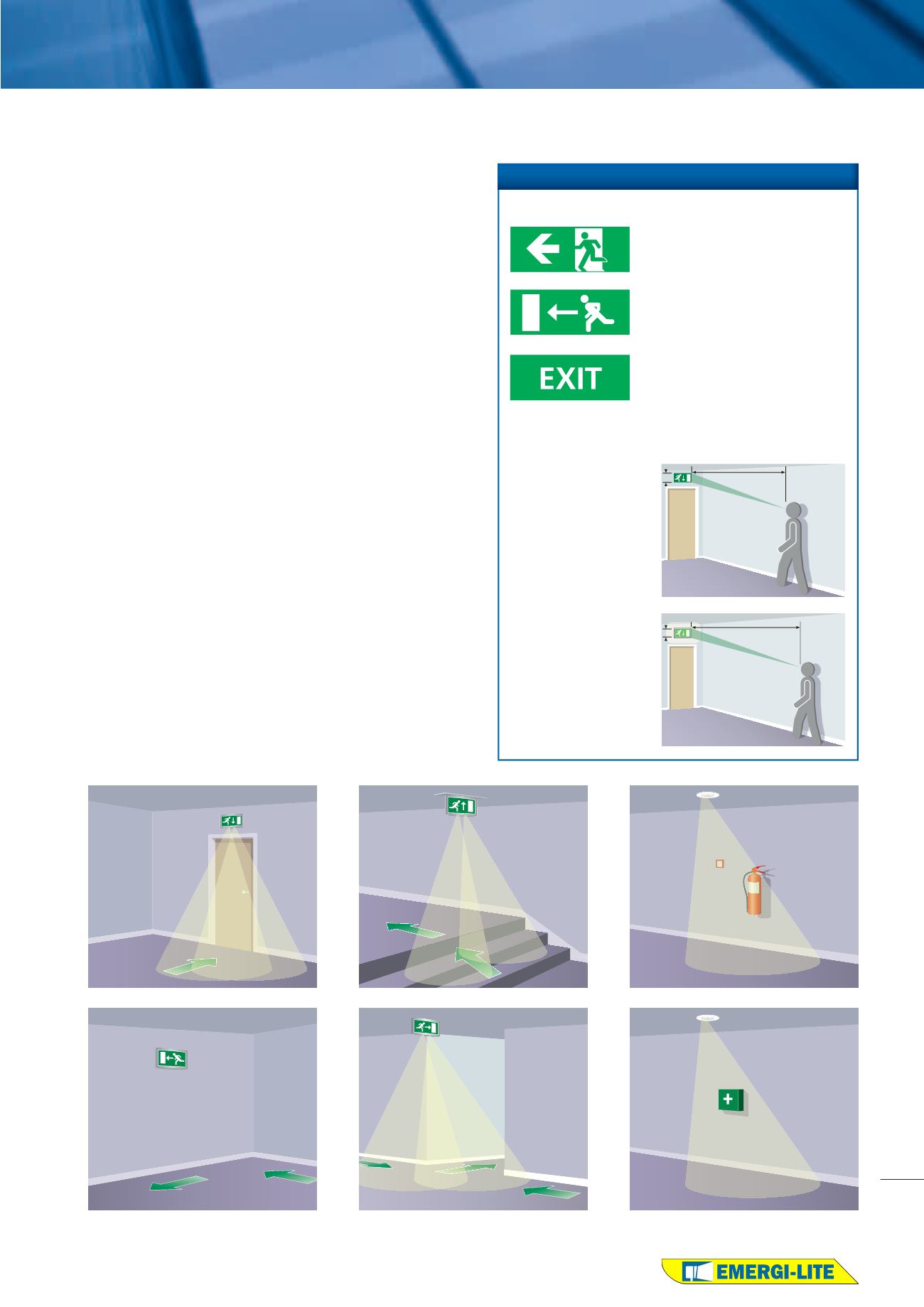 EXIT

EMERGI-LITE