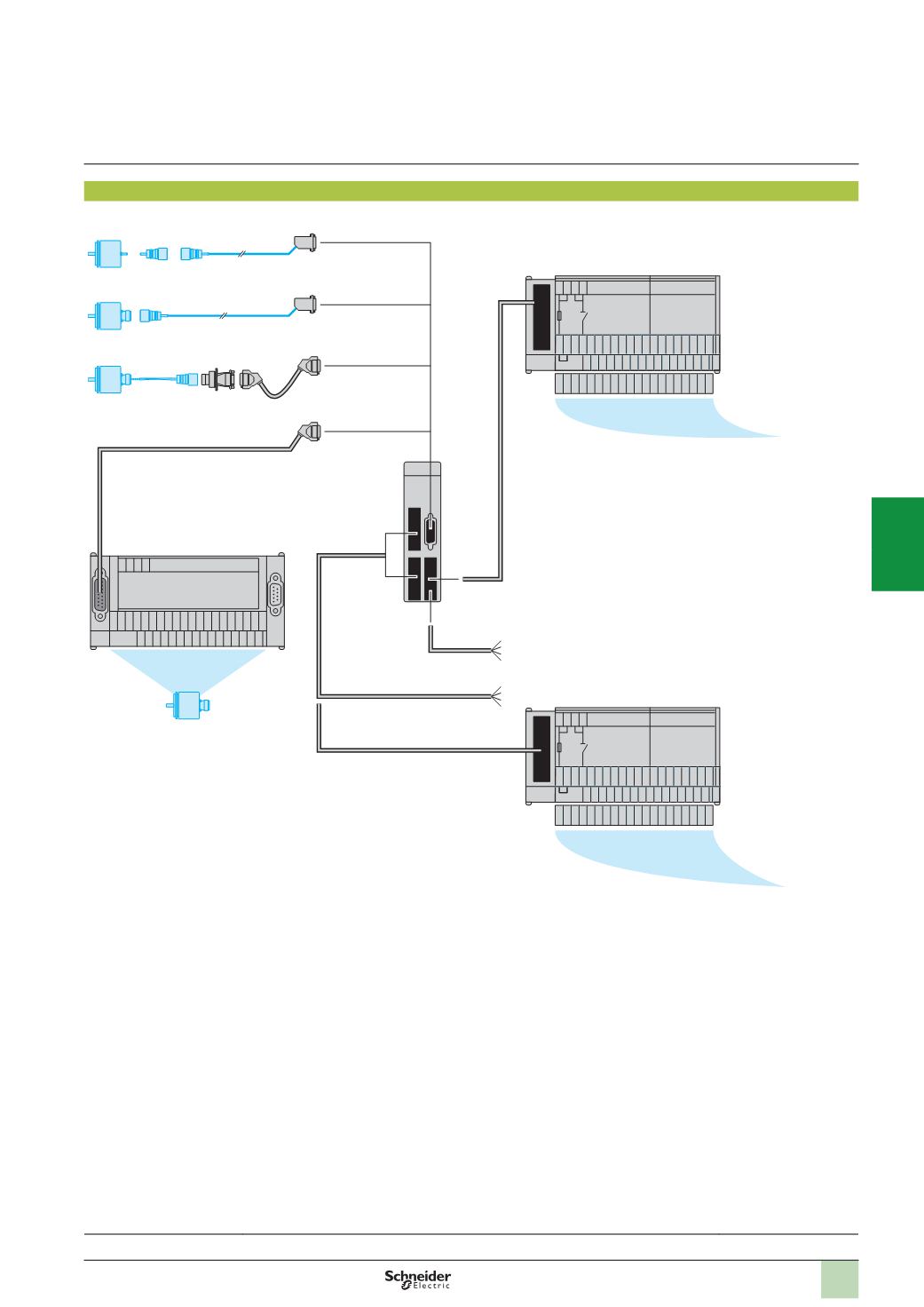 Schneider Electric