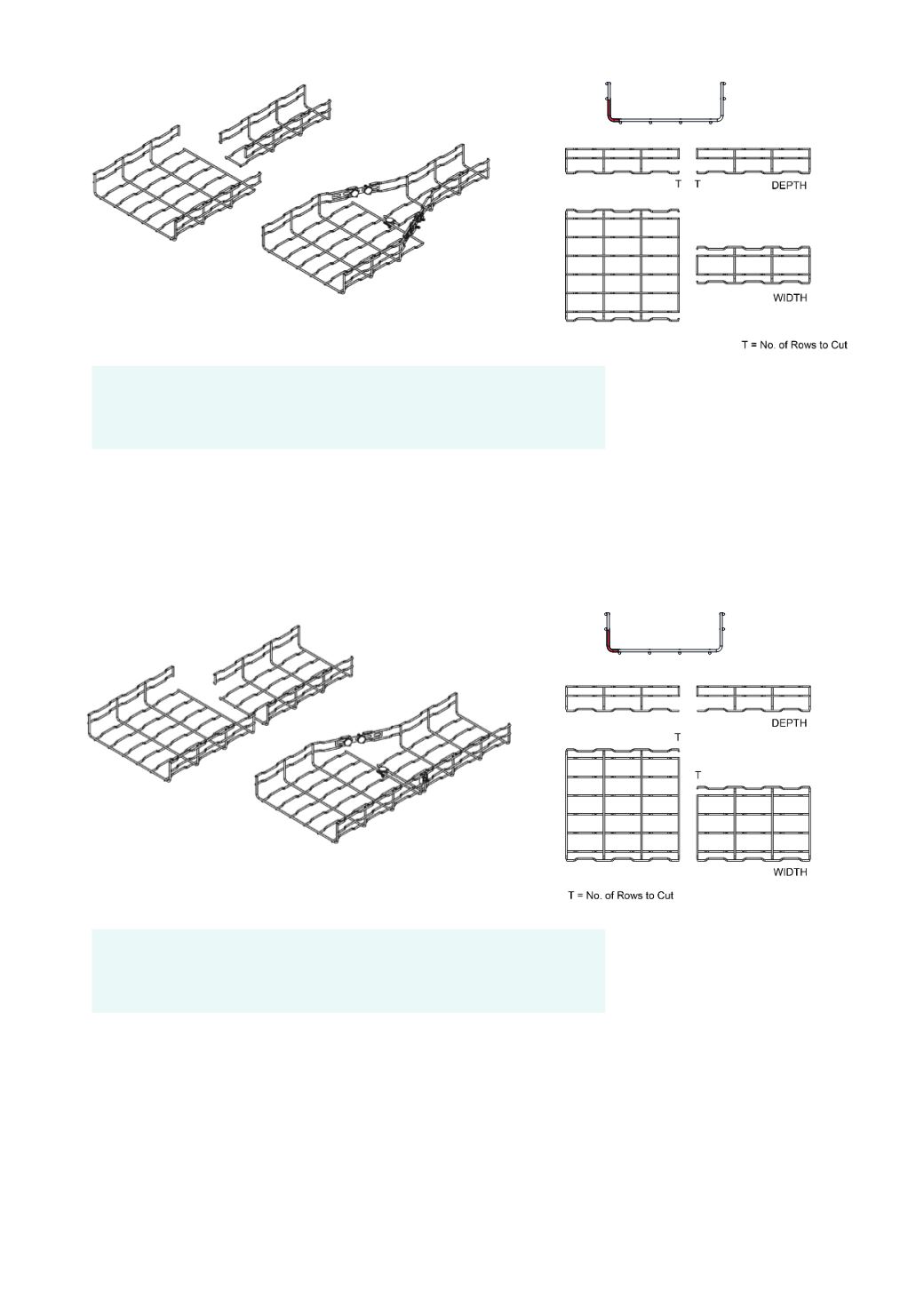 T T DEPTH

WIDTH

T = No. of Rows to Cut

DEPTH

T

T

WIDTH

T = No. of Rows to Cut