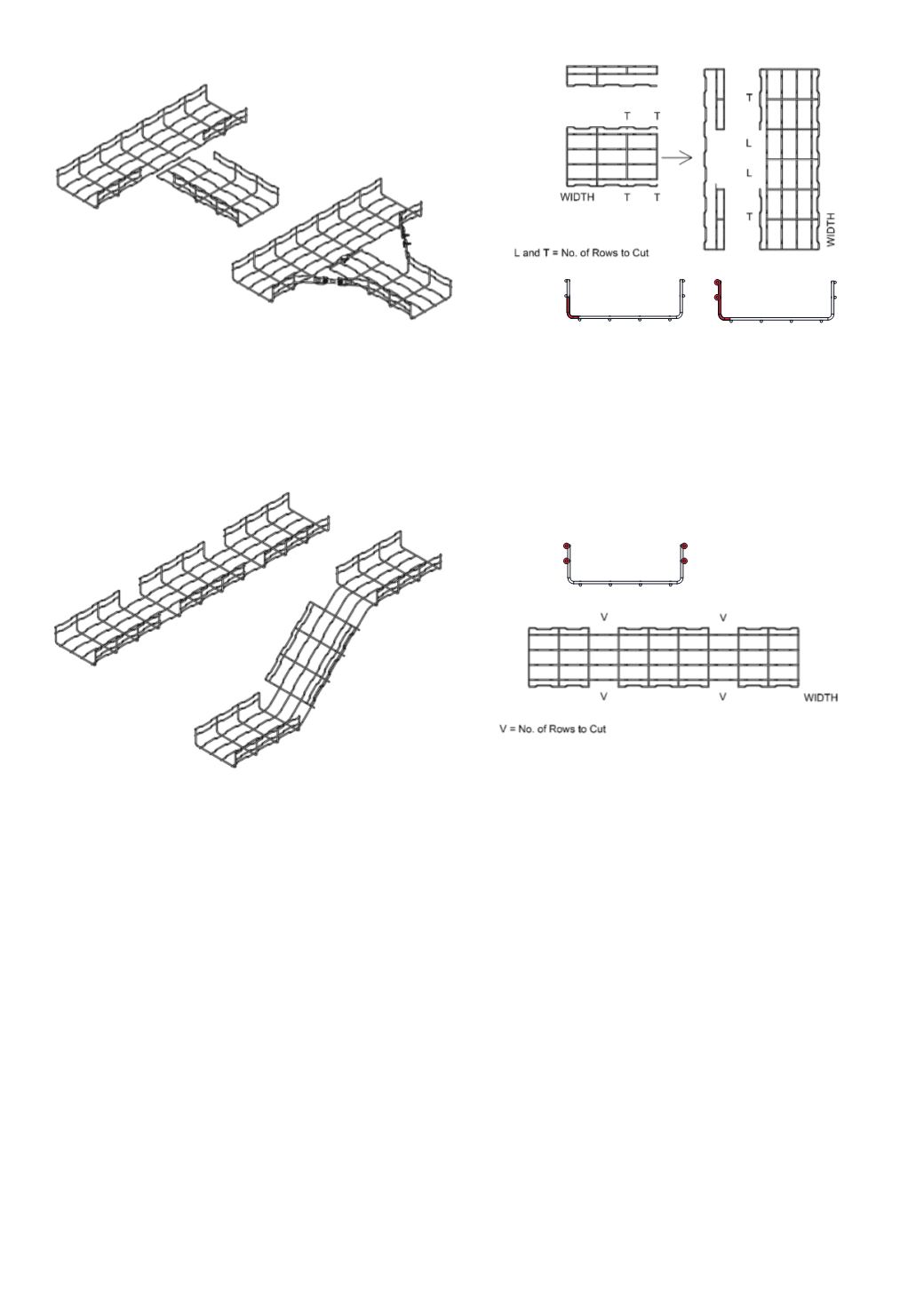 T T

WIDTH T T

T

L

L

T

WIDTH

L and T = No. of Rows to Cut

V V

V V WIDTH

V = No. of Rows to Cut