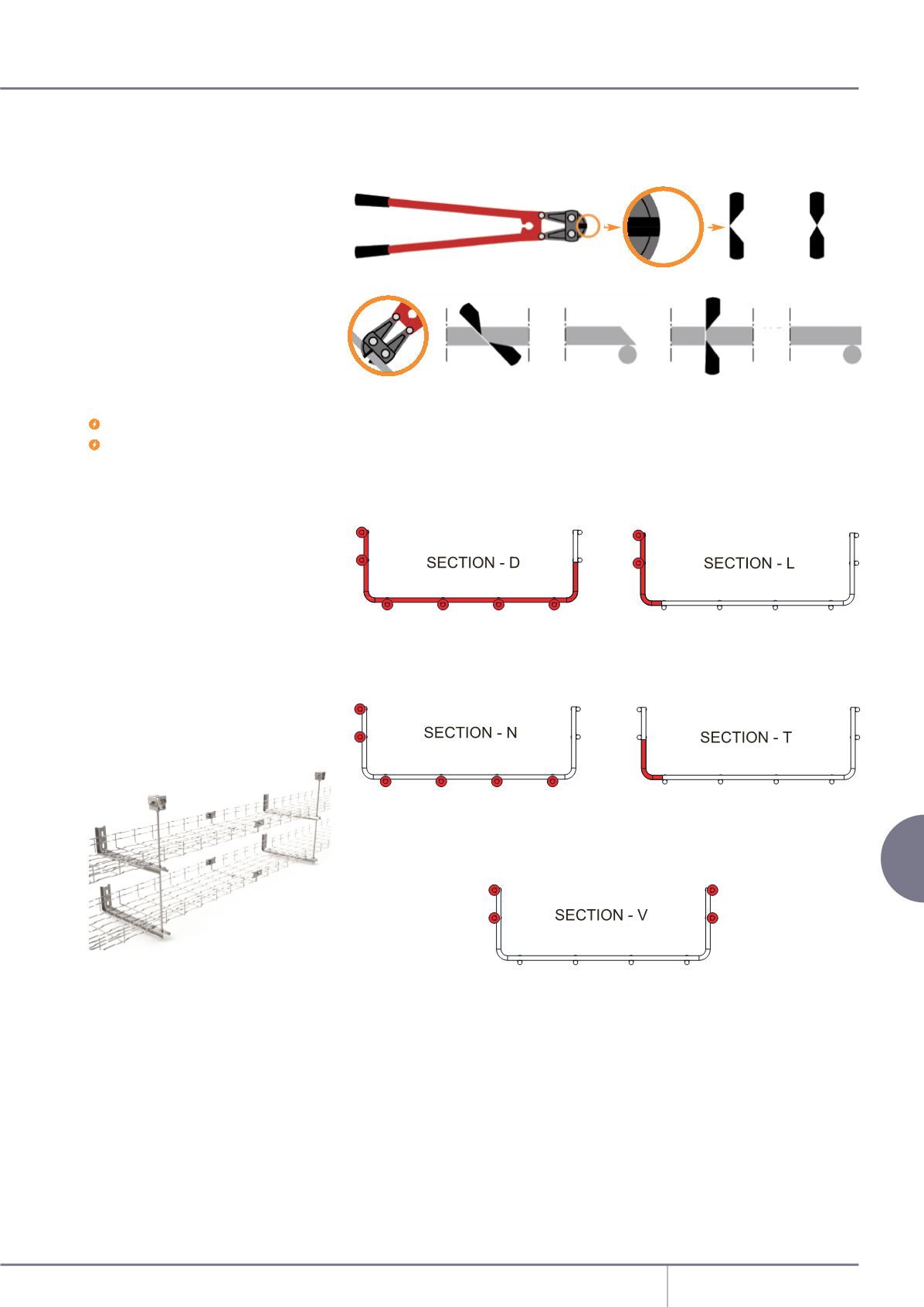 SECTION - D

SECTION - L

SECTION - N

SECTION - T

SECTION - V