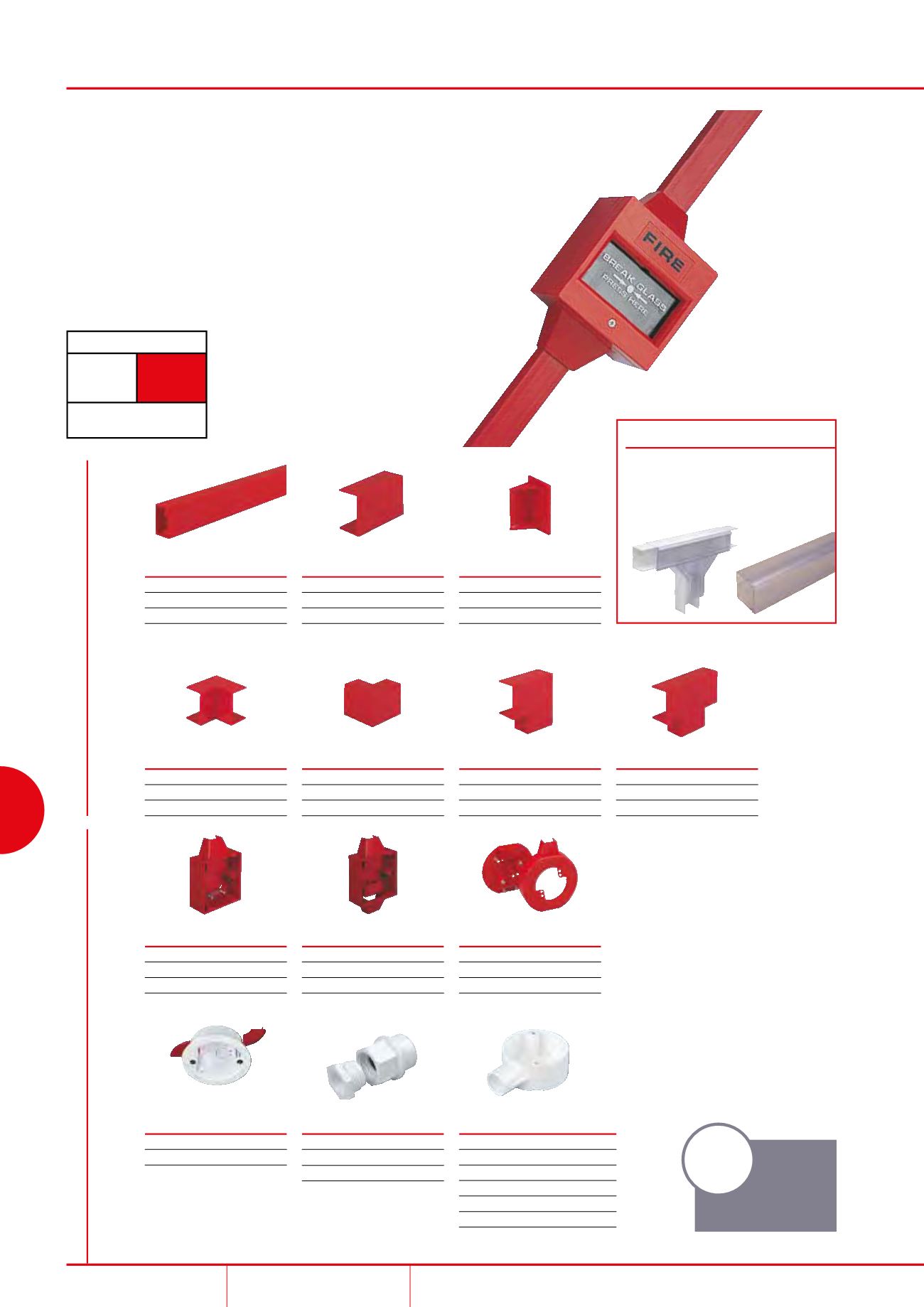 FIRE
BREAK GLASS
PRESS HERE