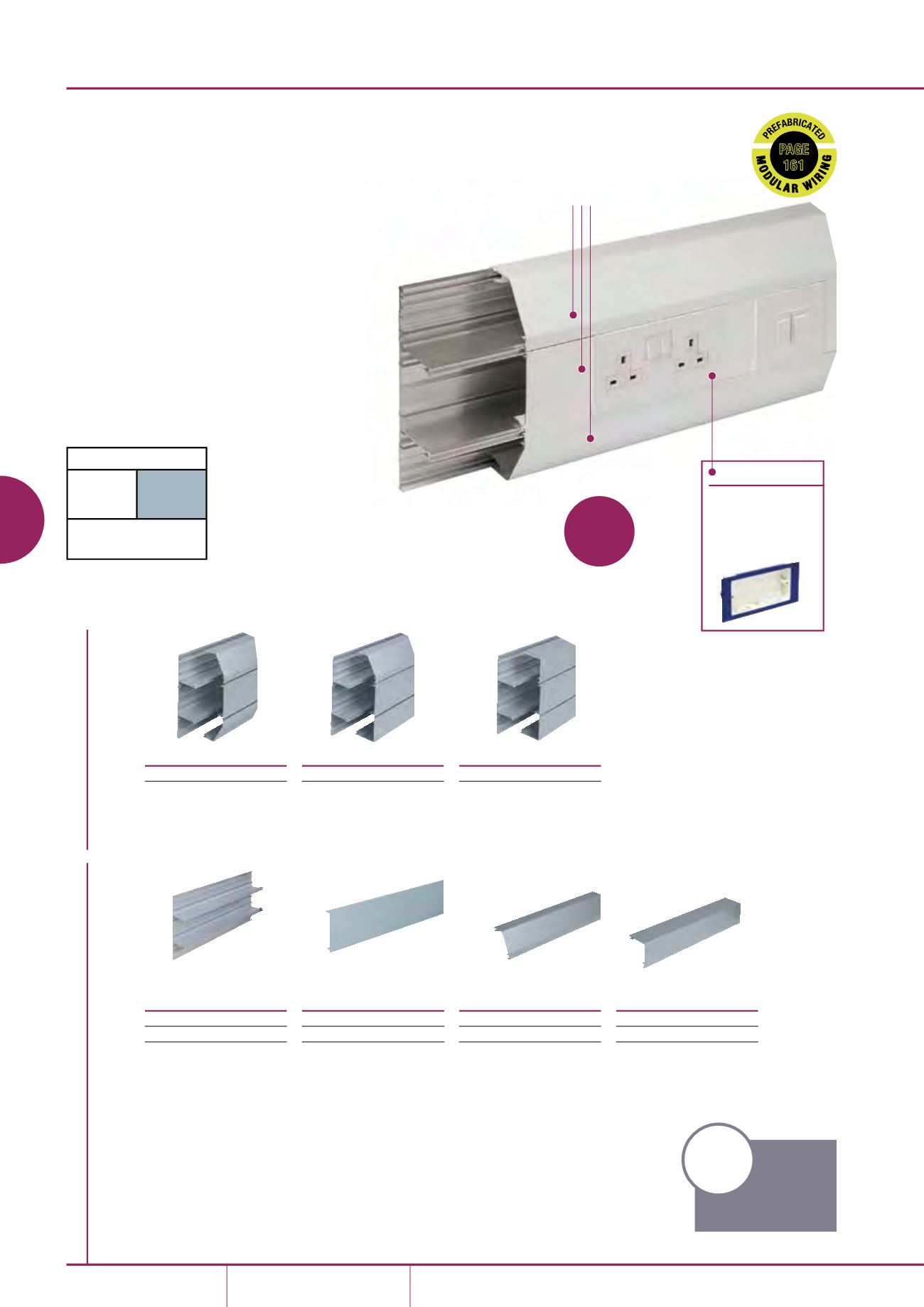 PREFABRICATED
PAGE
161
MODULAR WIRING