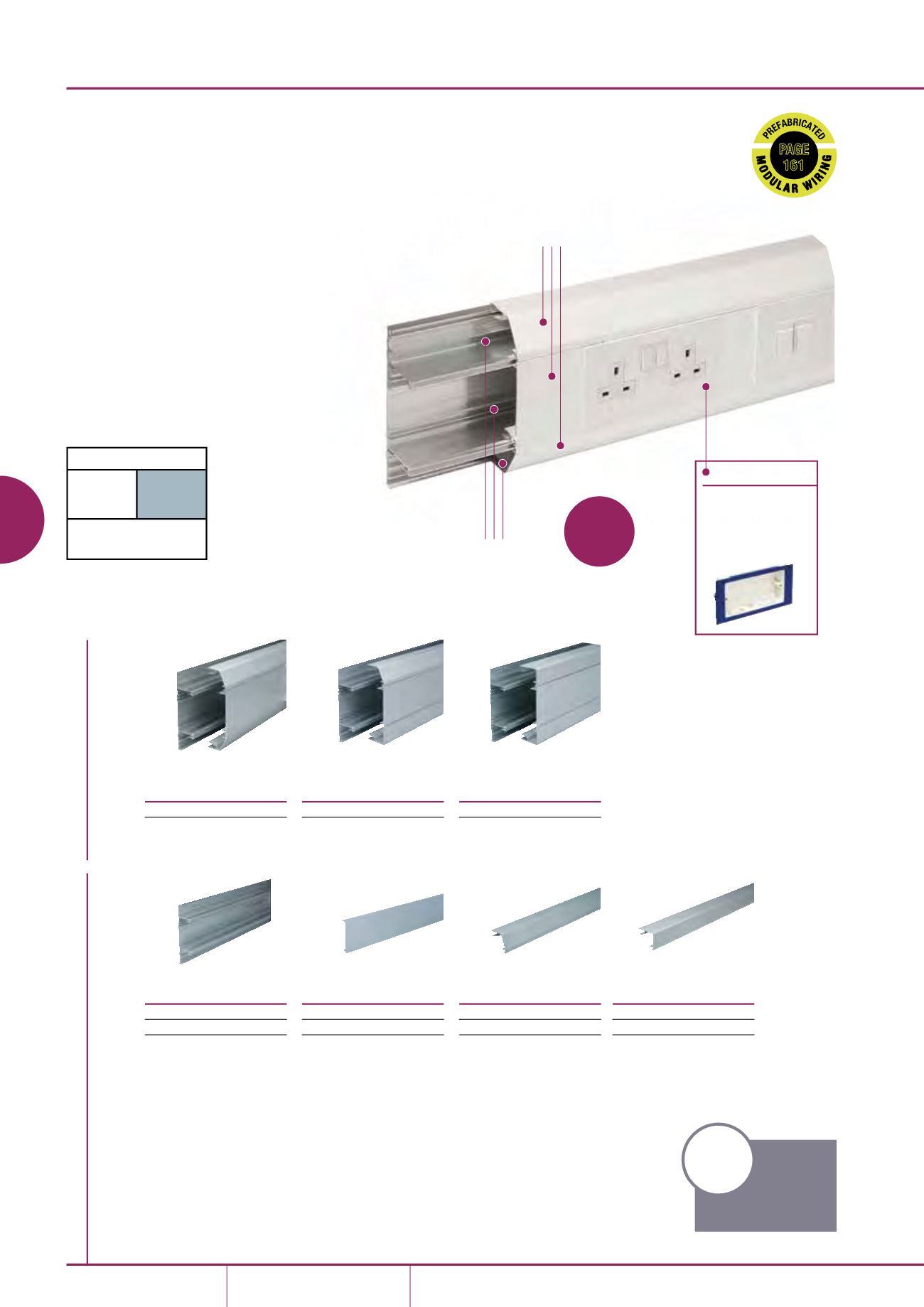 PREFABRICATED
PAGE
161
MODULAR WIRING