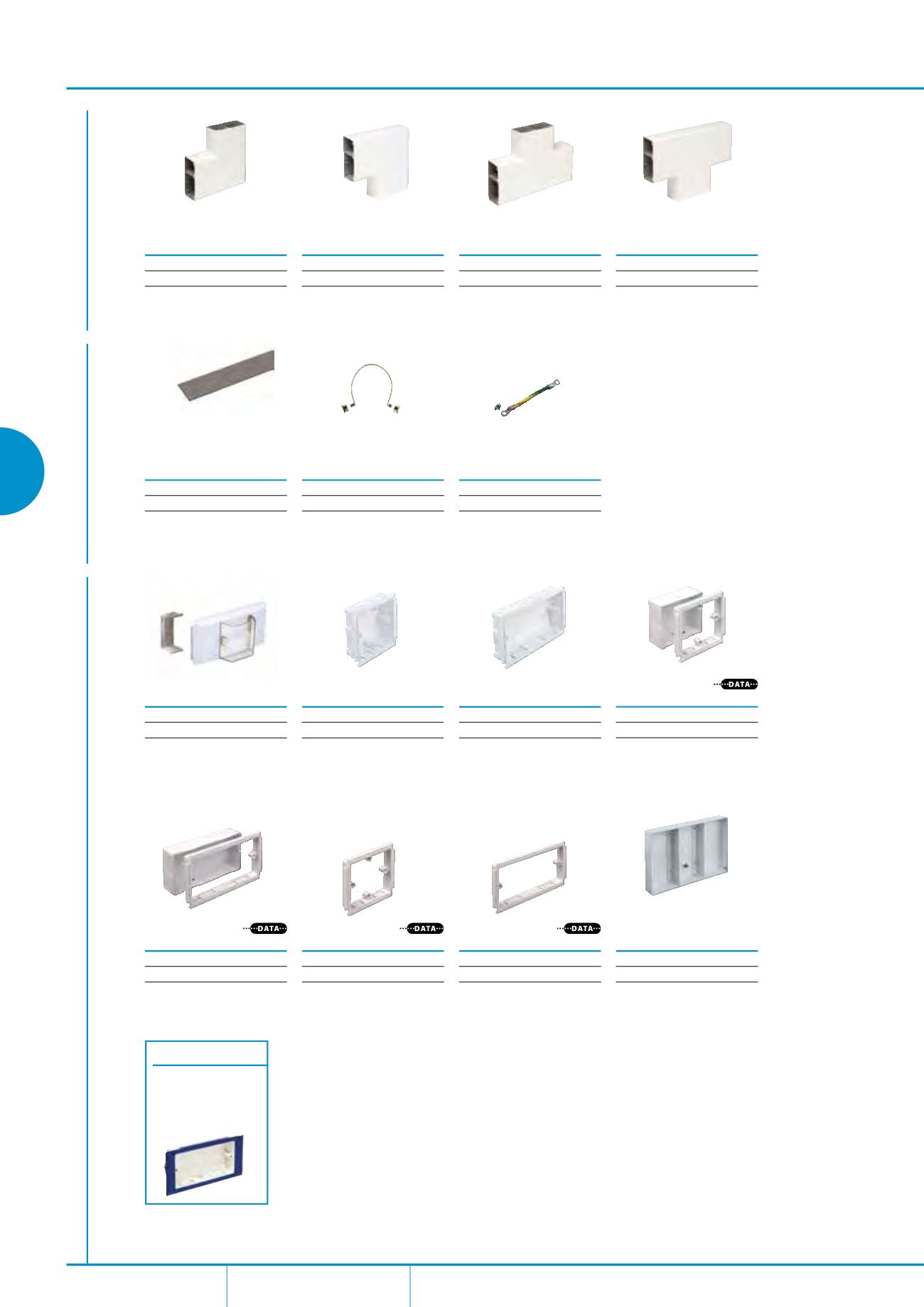 DATA

DATA

DATA

DATA