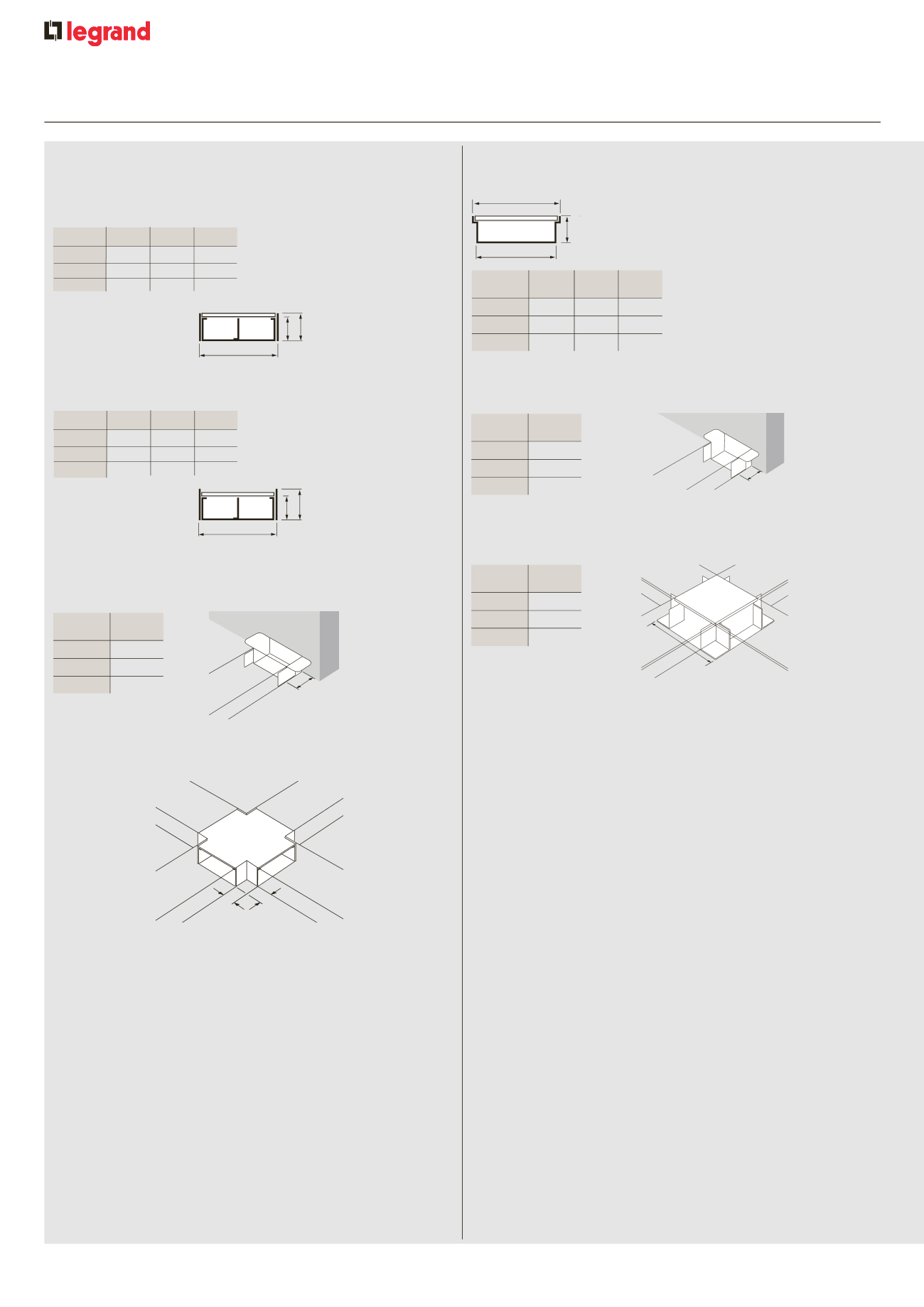 legrand