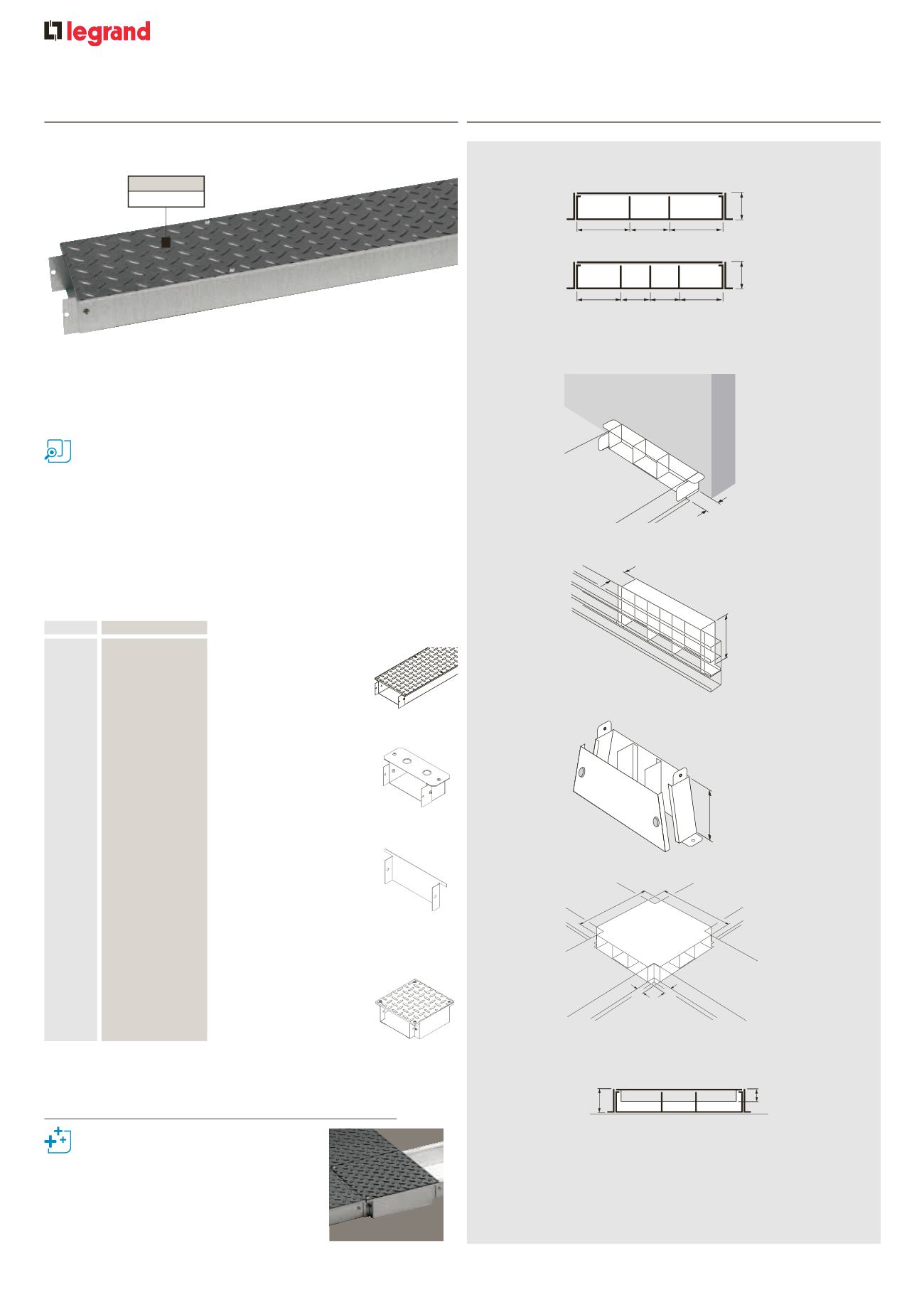 legrand