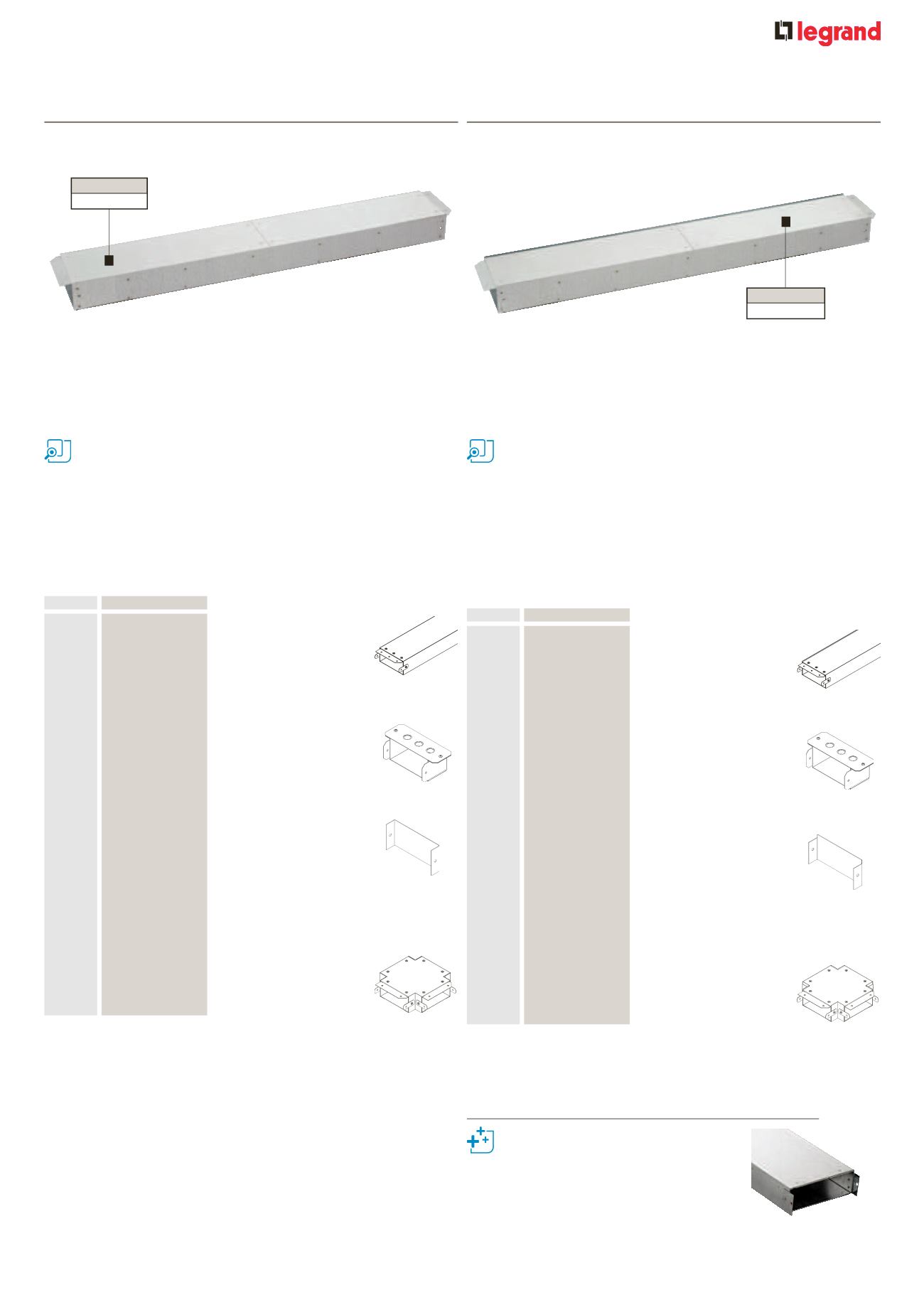 legrand