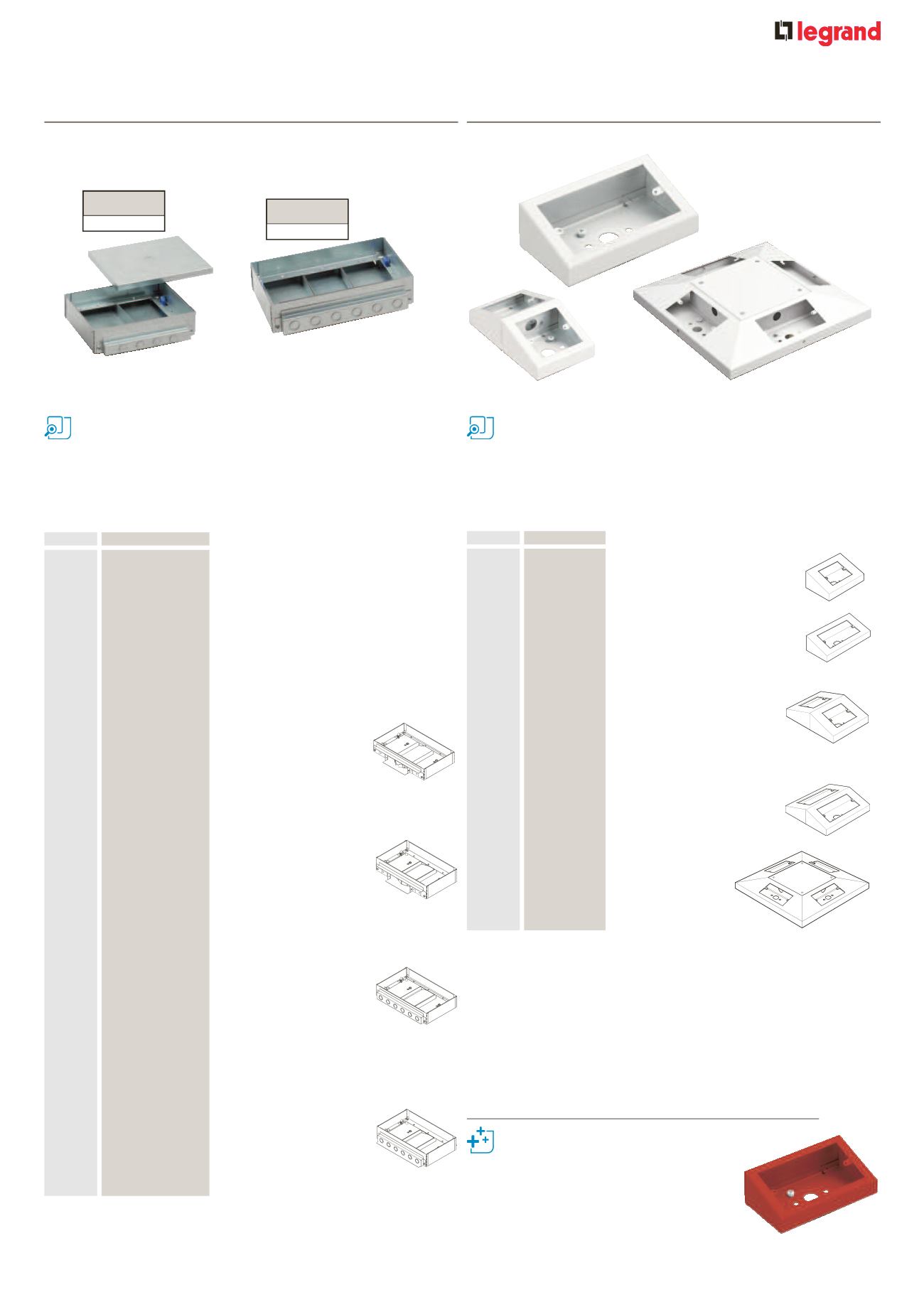 legrand