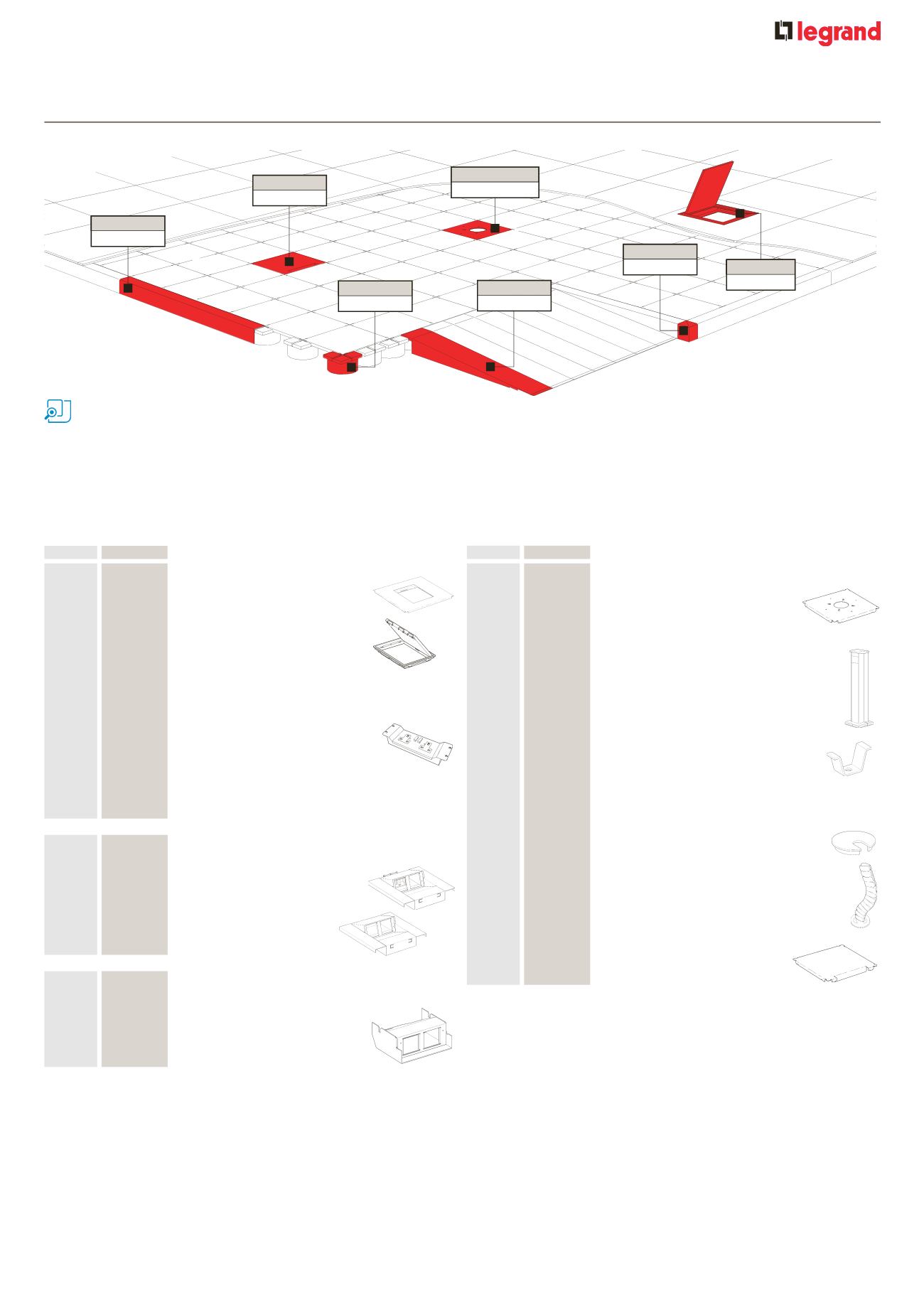 legrand