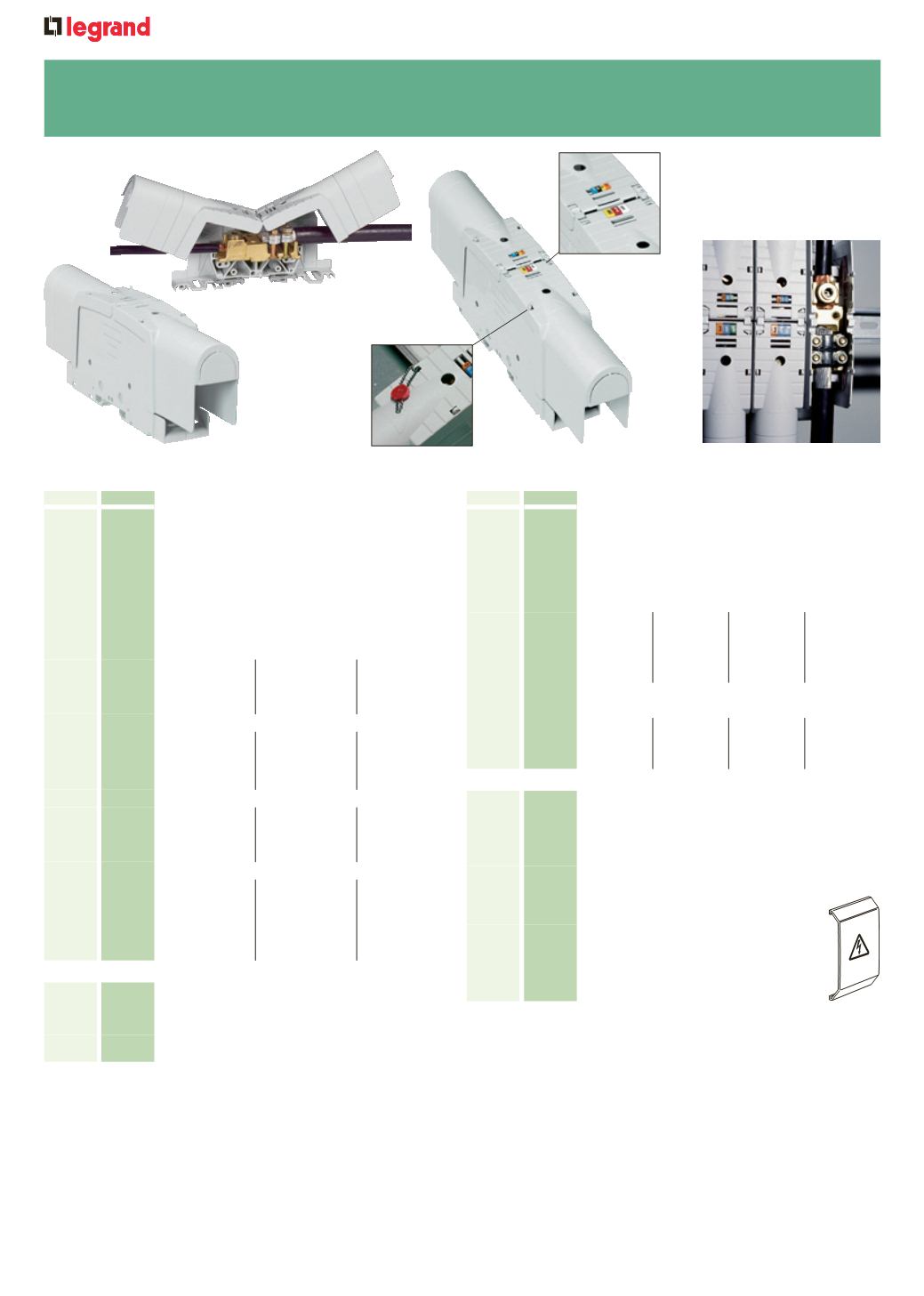 legrand