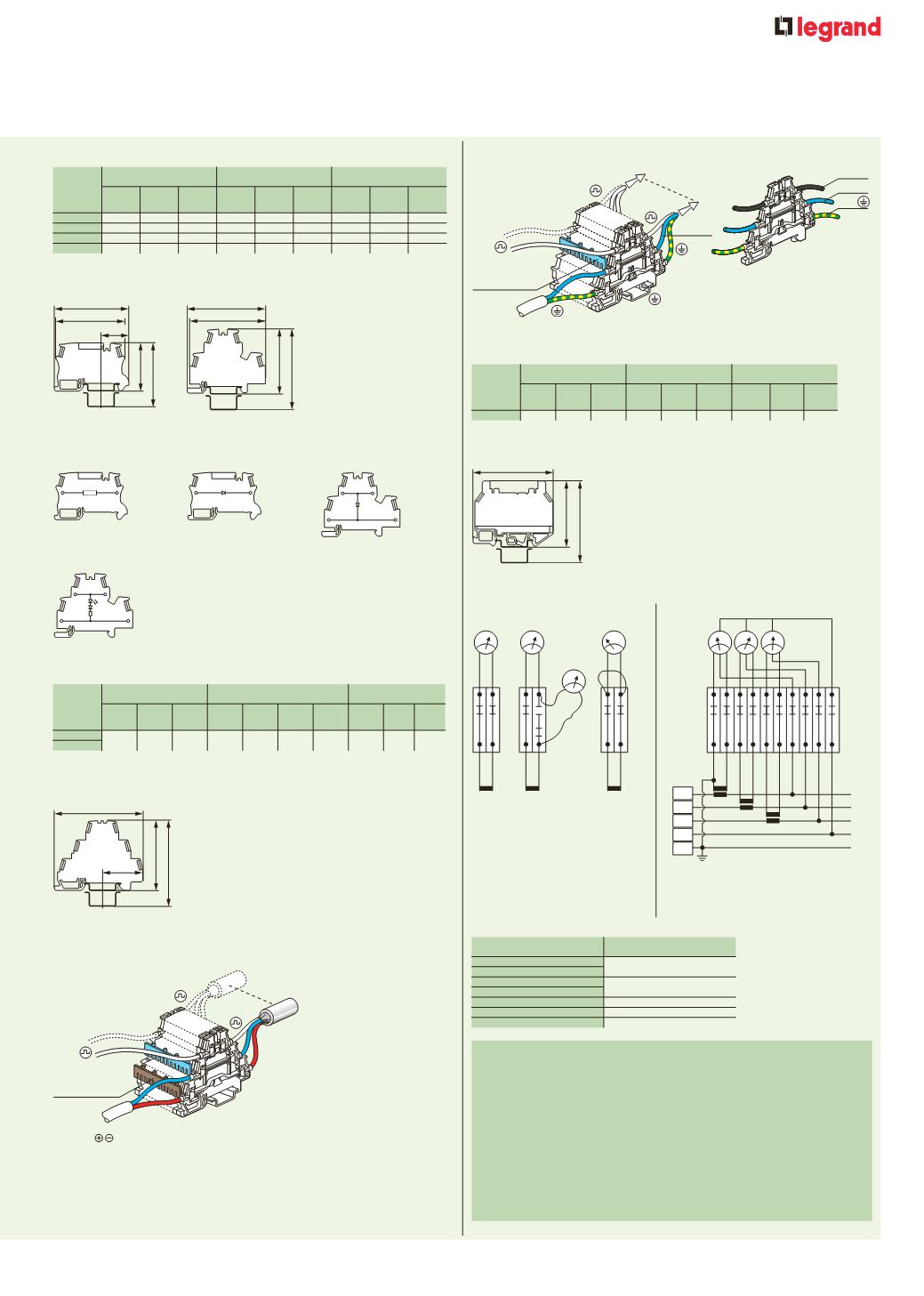 legrand