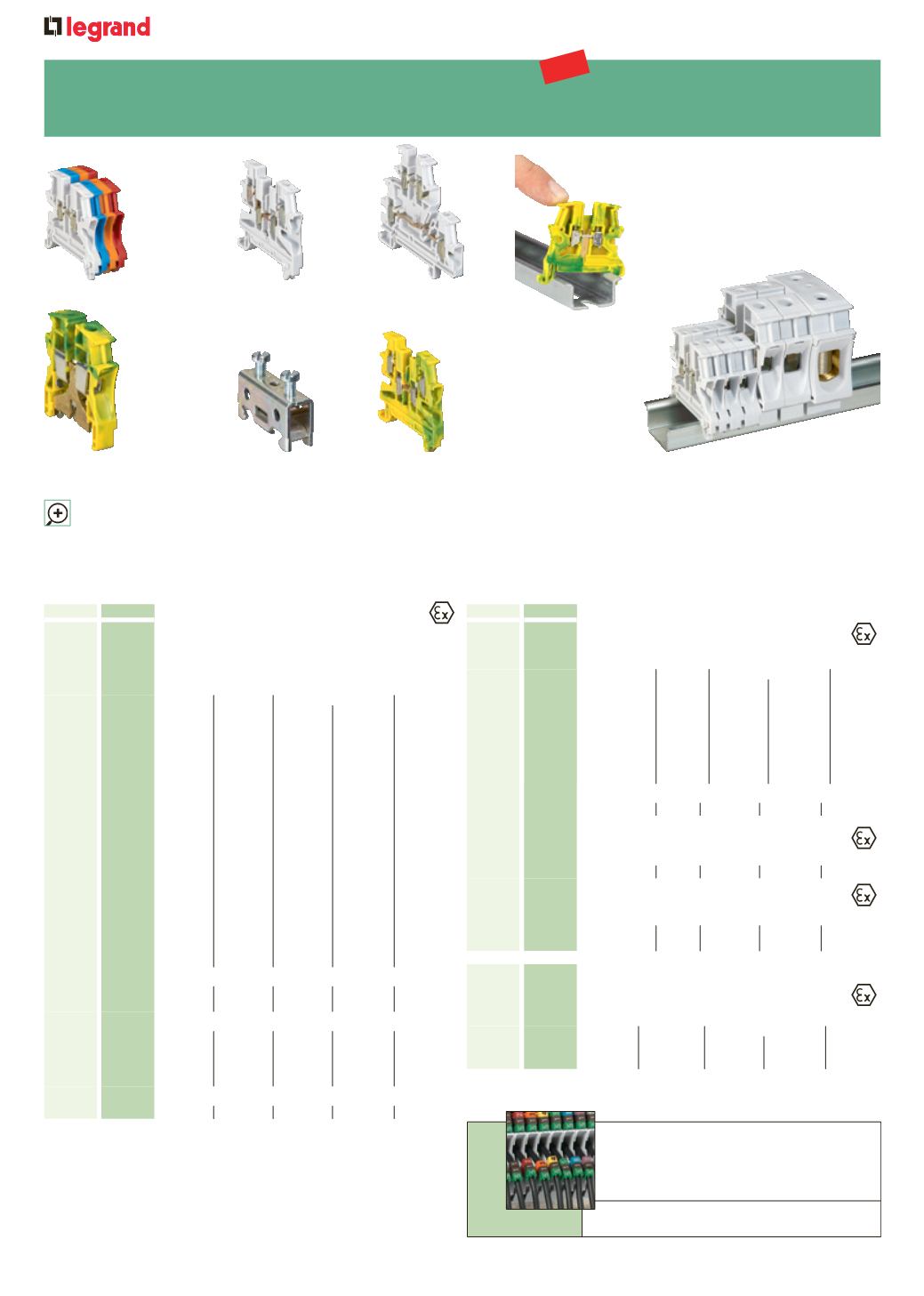 legrand