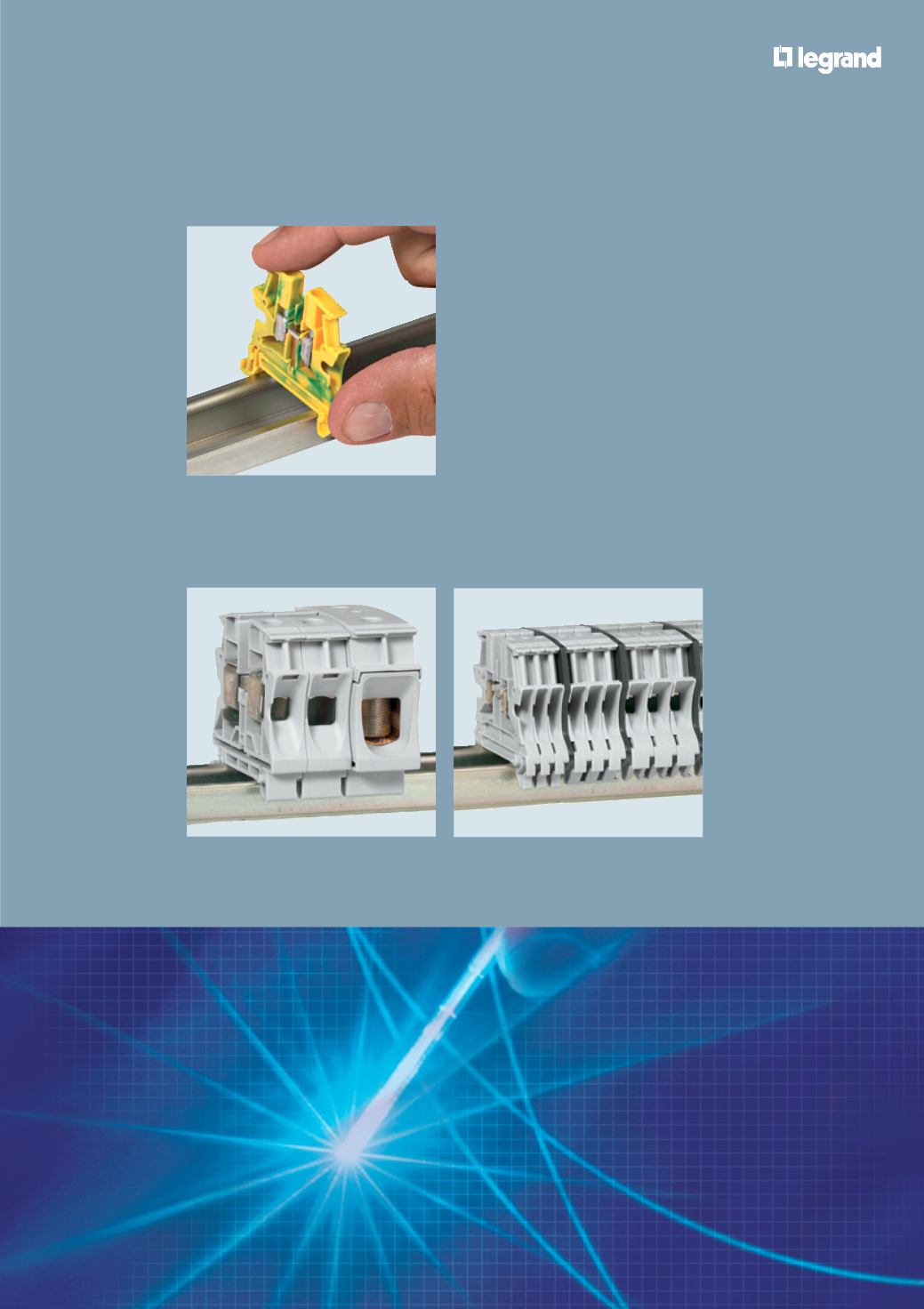 legrand