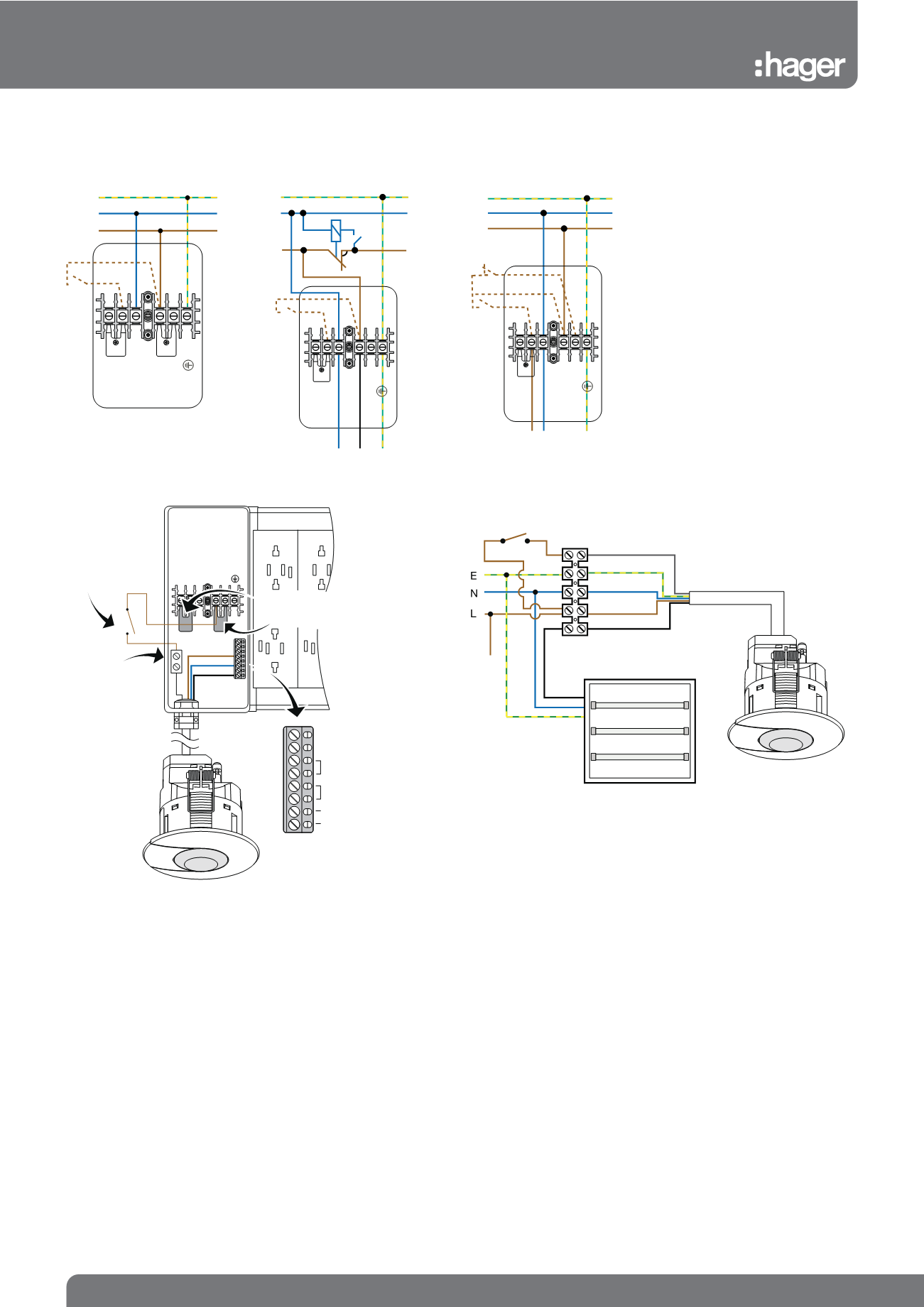 :hager

E
N
L