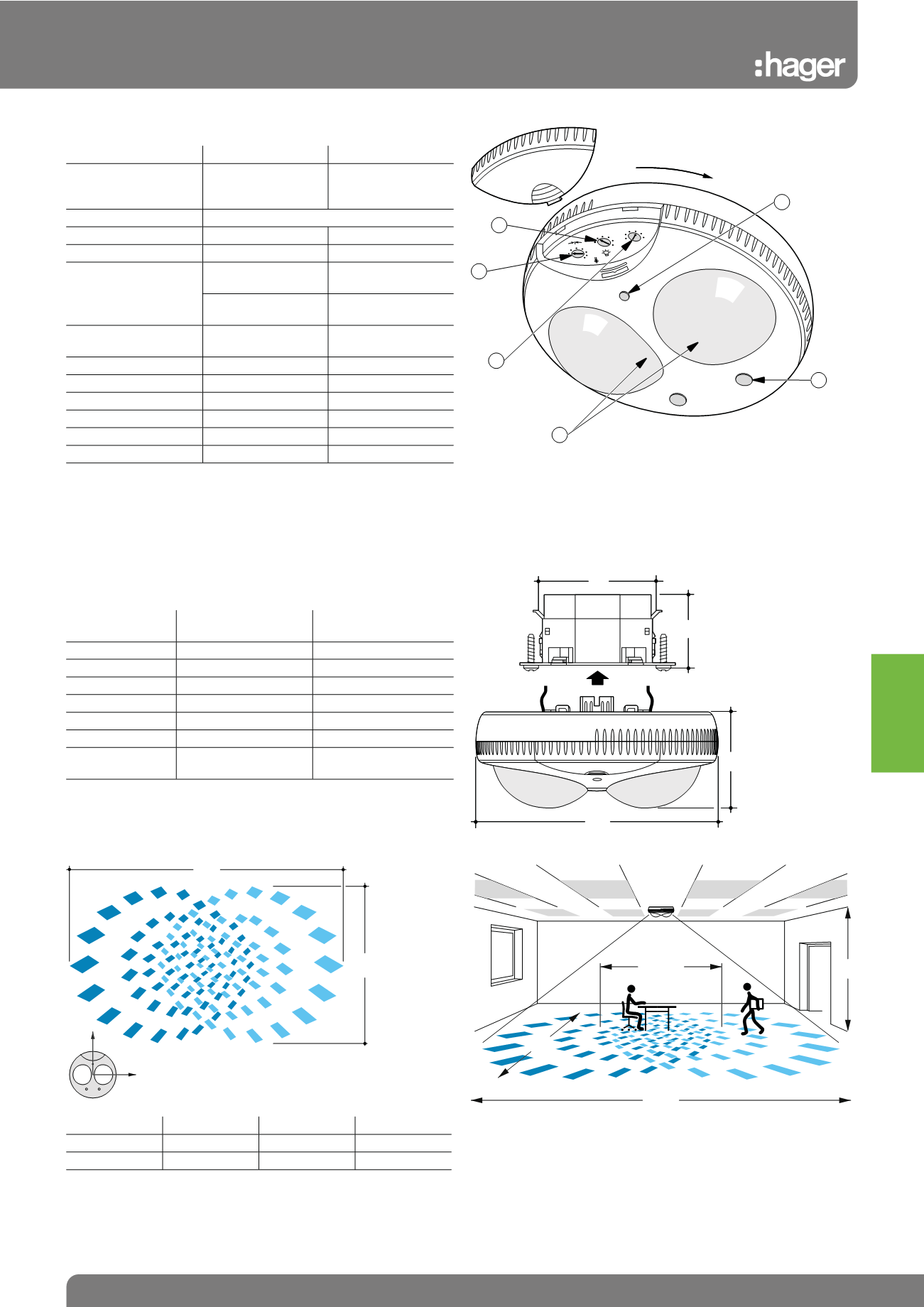 :hager