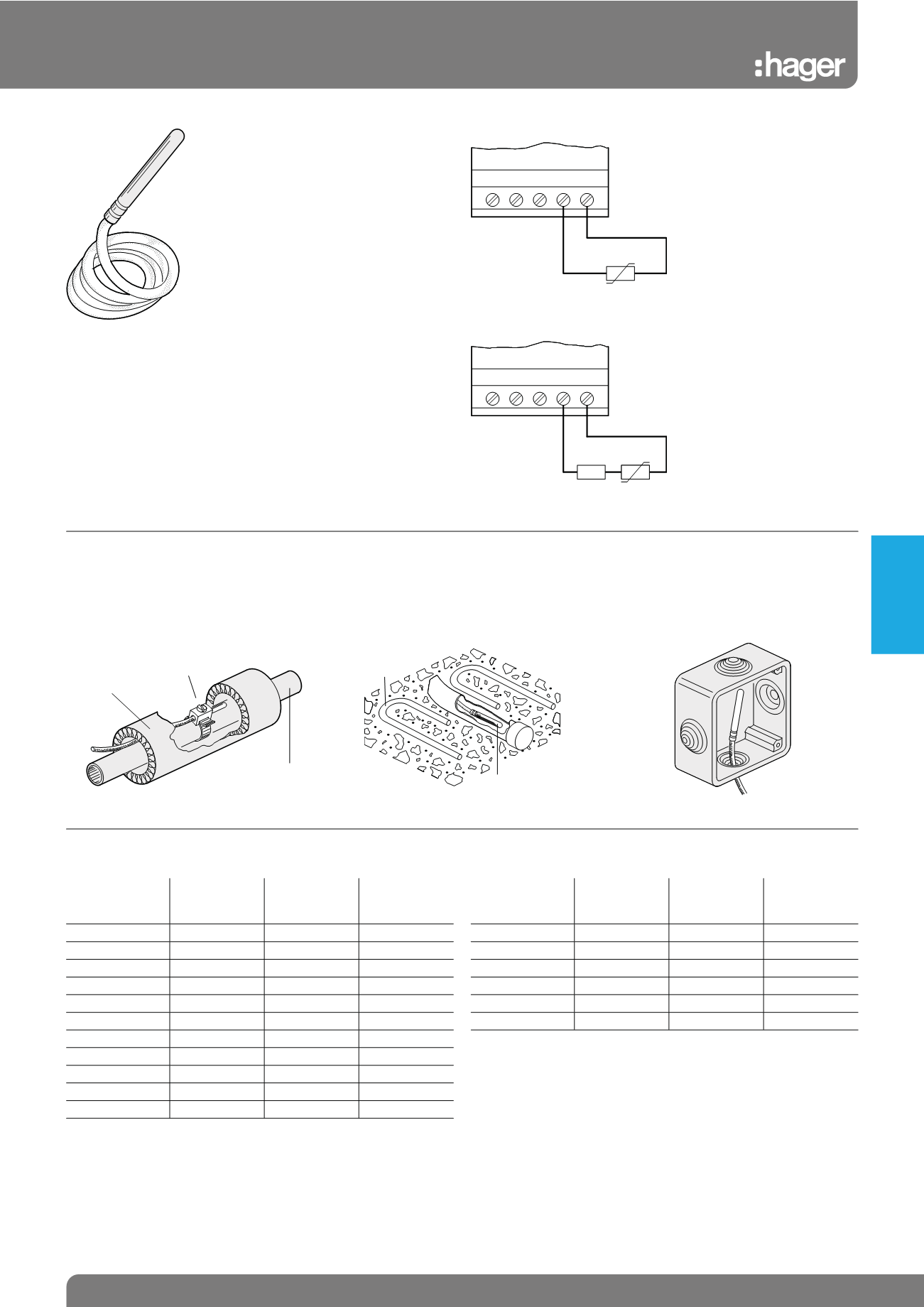 :hager