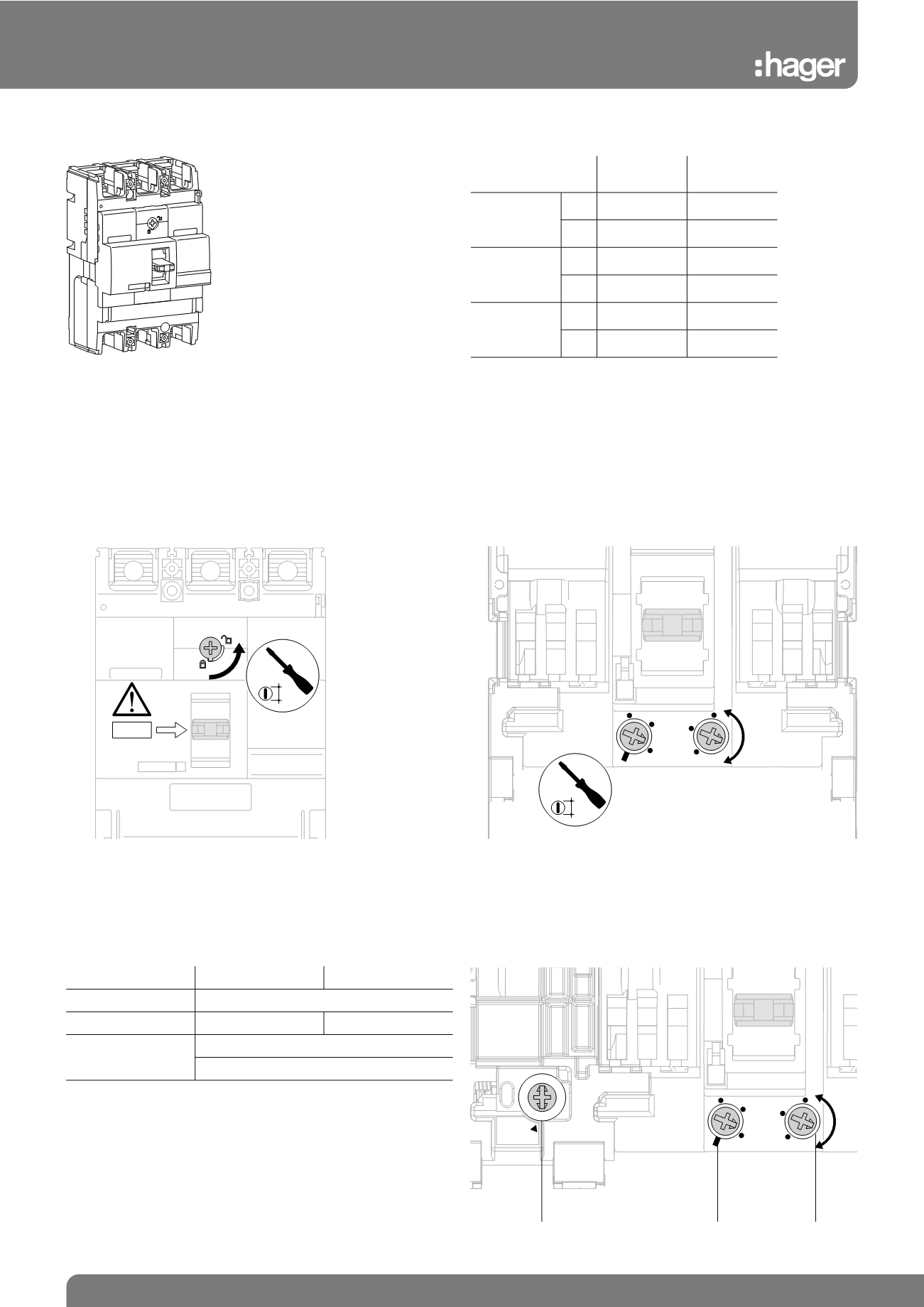 :hager