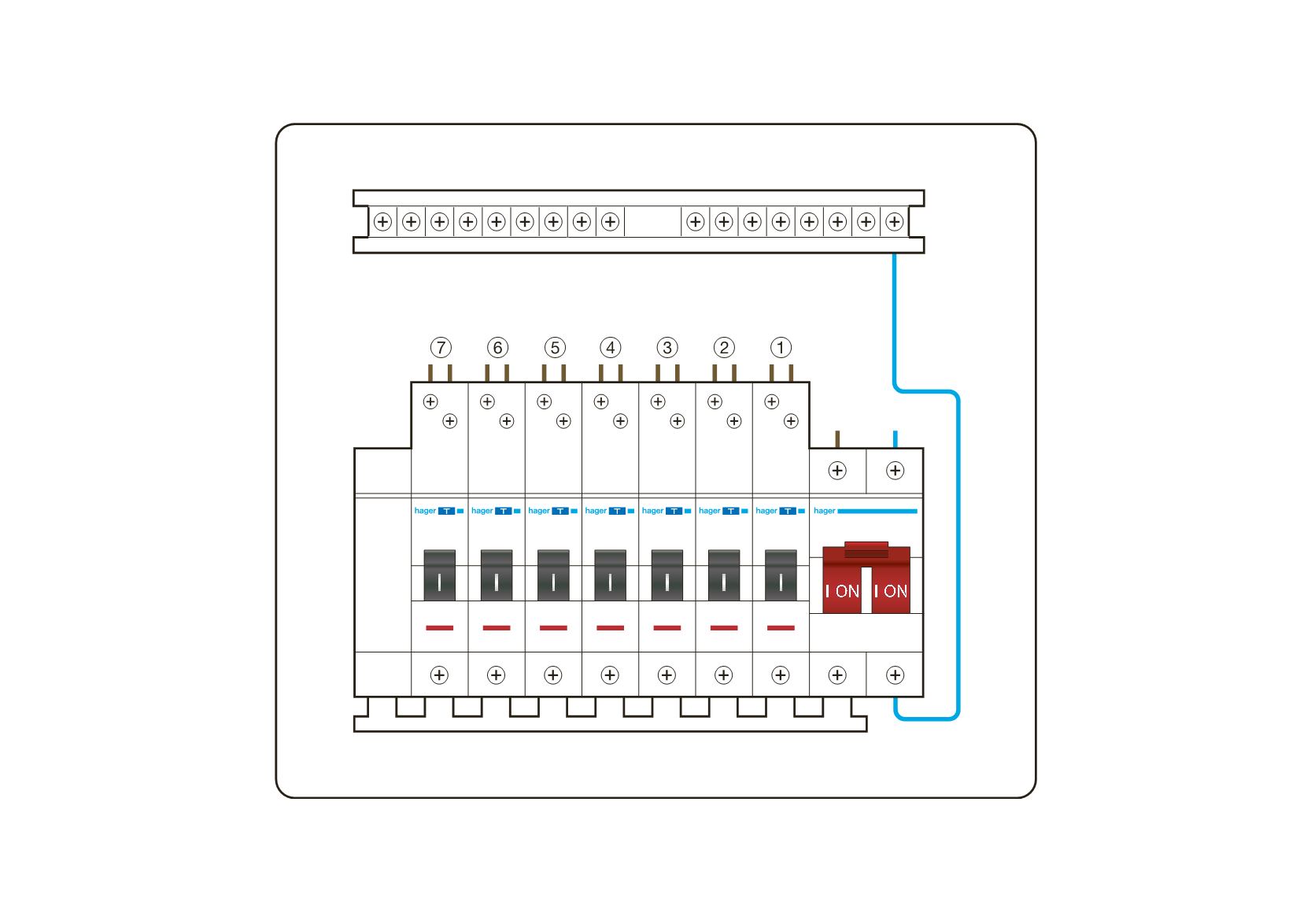 ⑦ ⑥ ⑤ ④ ③ ② ①

hager T hager T hager T hager T hager T hager T hager T hager

I I I I I I I

I ON I ON