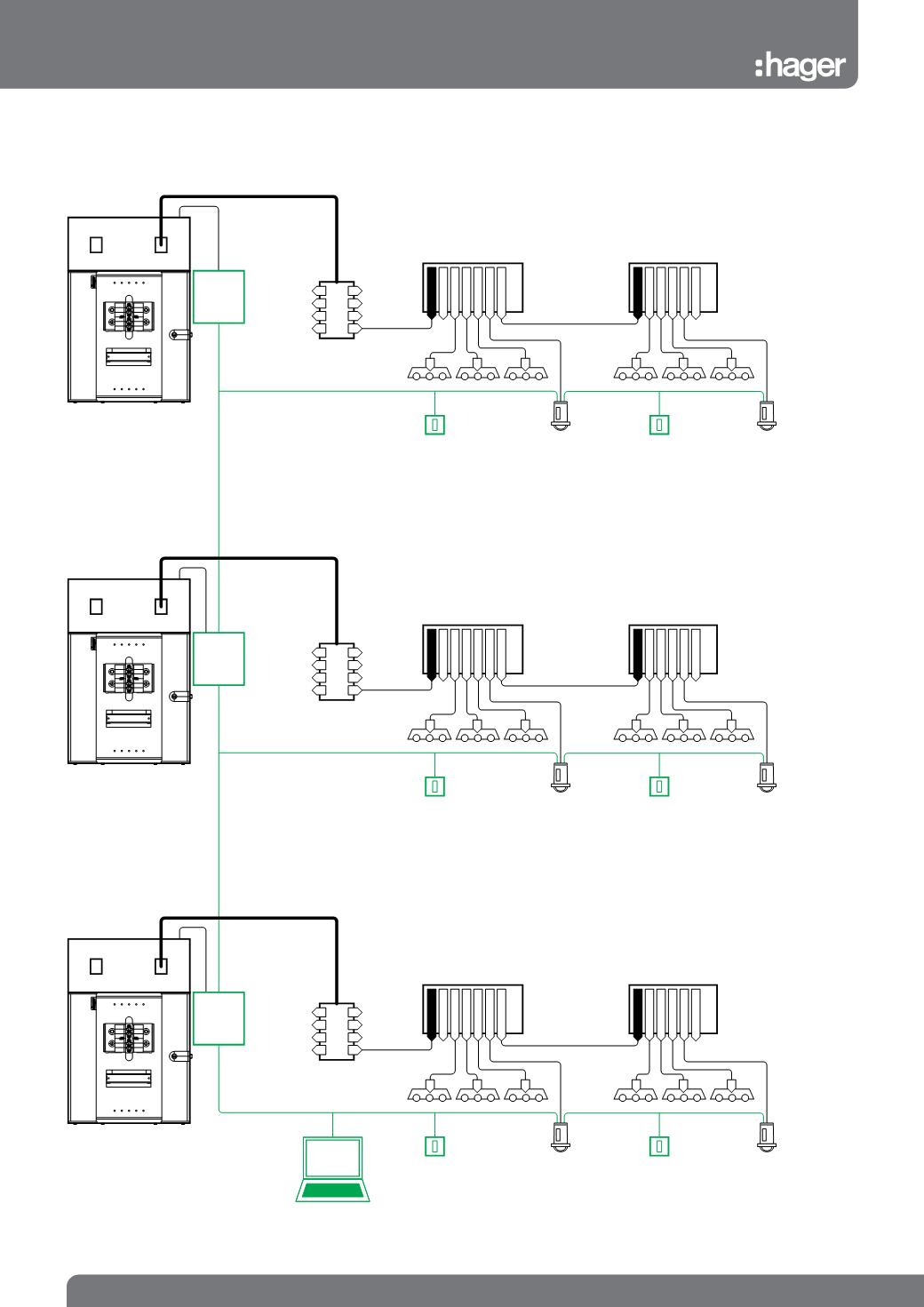 :hager